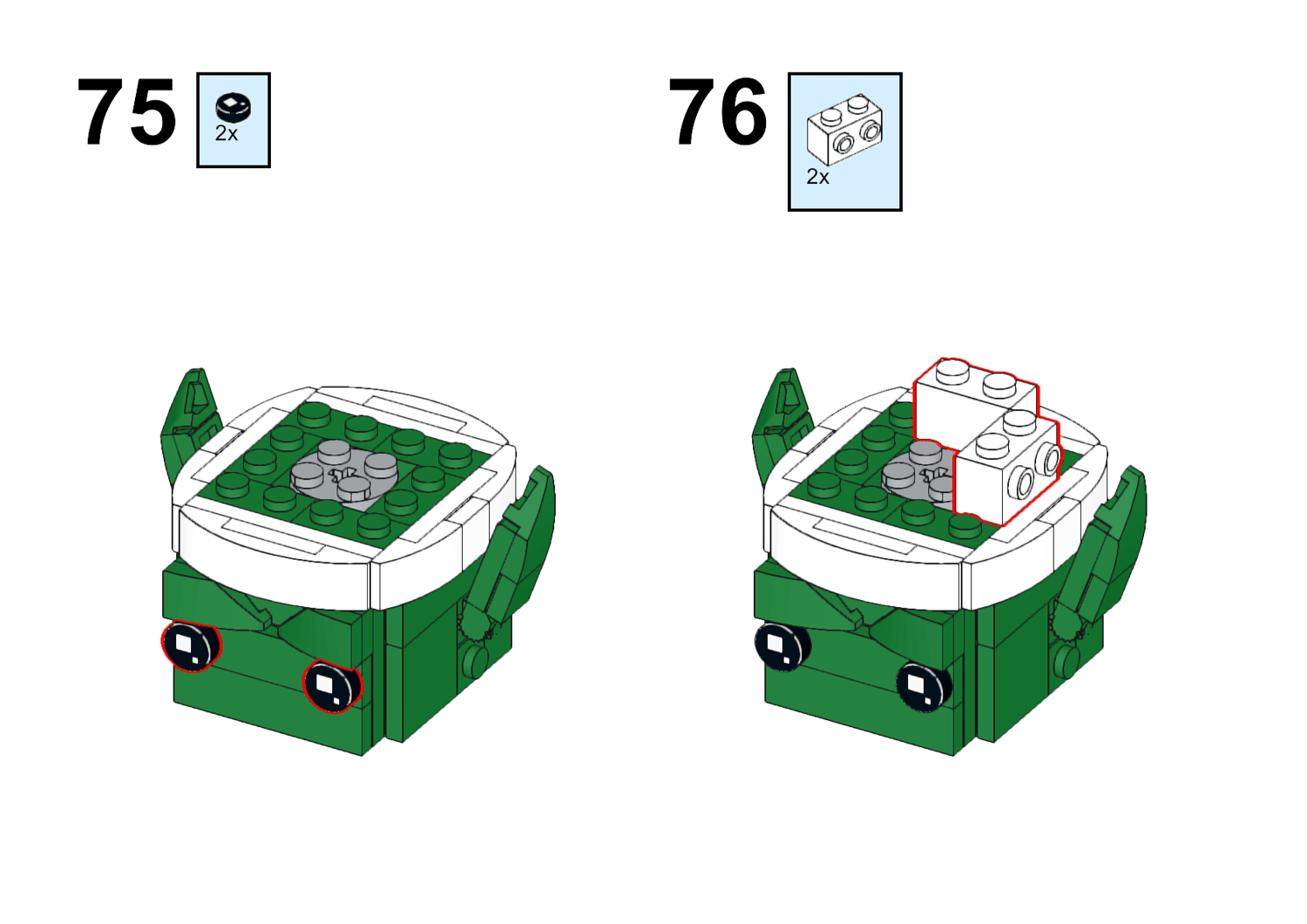 75
2x

76
2x