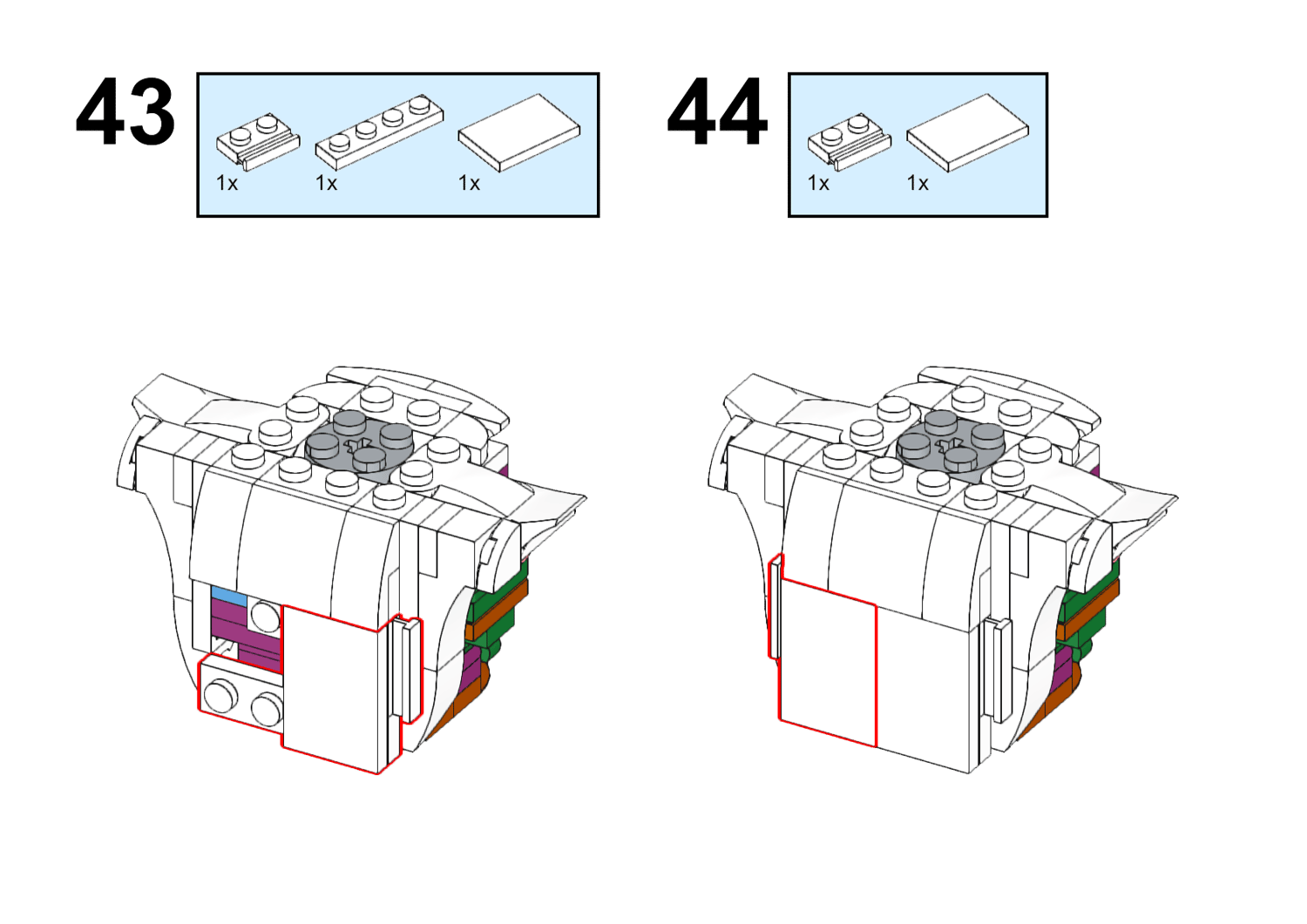 43

1x 1x 1x

44

1x 1x