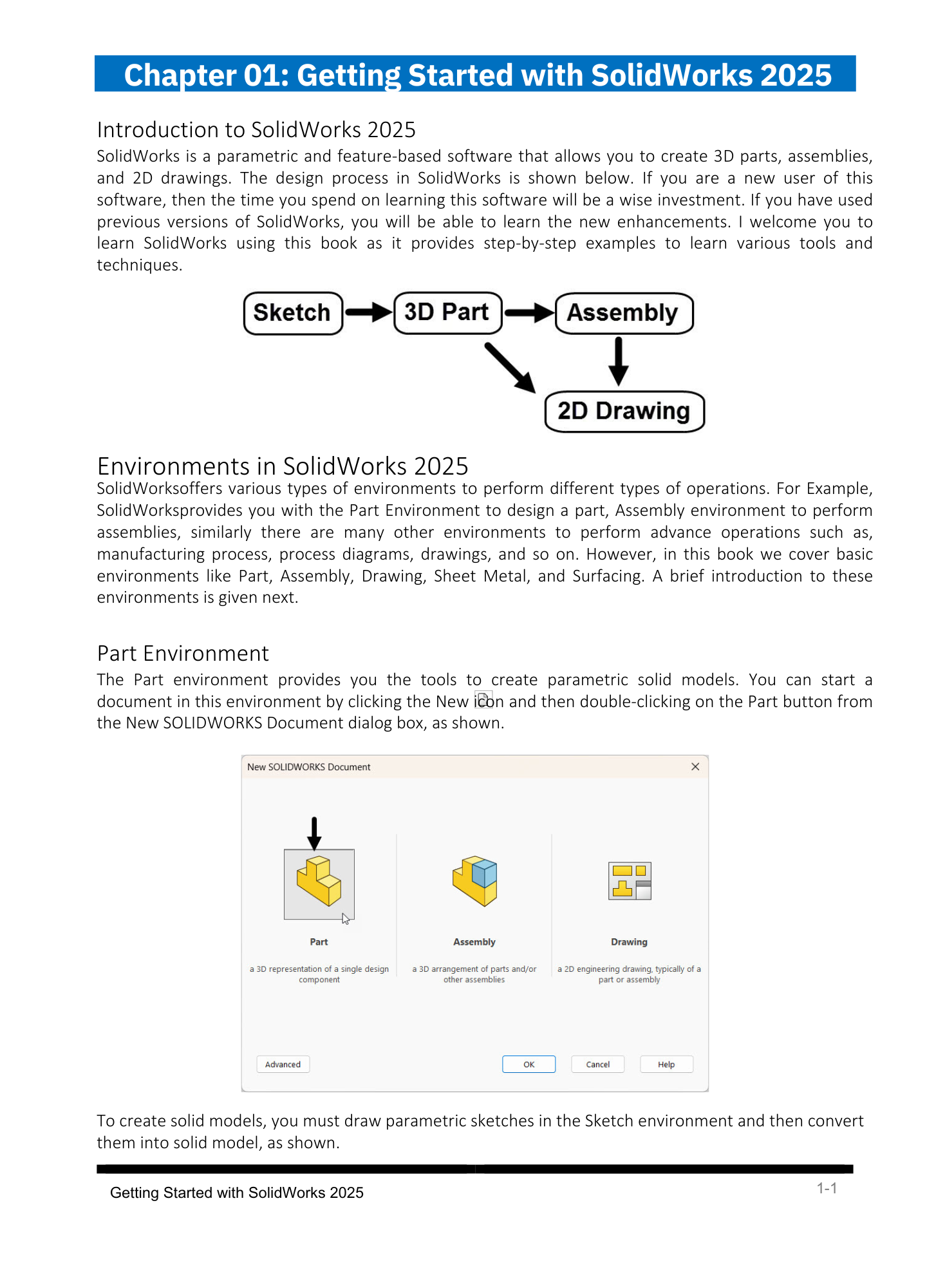 Chapter 01: Getting Started with SolidWorks 2025

Introduction to SolidWorks 2025
SolidWorks is a parametric and feature-based software that allows you to create 3D parts, assemblies, and 2D drawings. The design process in SolidWorks is shown below. If you are a new user of this software, then the time you spend on learning this software will be a wise investment. If you have used previous versions of SolidWorks, you will be able to learn the new enhancements. I welcome you to learn SolidWorks using this book as it provides step-by-step examples to learn various tools and techniques.

Sketch
3D Part
Assembly
2D Drawing

Environments in SolidWorks 2025
SolidWorksoffers various types of environments to perform different types of operations. For Example, SolidWorksprovides you with the Part Environment to design a part, Assembly environment to perform assemblies, similarly there are many other environments to perform advance operations such as, manufacturing process, process diagrams, drawings, and so on. However, in this book we cover basic environments like Part, Assembly, Drawing, Sheet Metal, and Surfacing. A brief introduction to these environments is given next.

Part Environment
The Part environment provides you the tools to create parametric solid models. You can start a document in this environment by clicking the New icon and then double-clicking on the Part button from the New SOLIDWORKS Document dialog box, as shown.

New SOLIDWORKS Document

Part
a 3D representation of a single design component

Assembly
a 3D arrangement of parts and/or other assemblies

Drawing
a 2D engineering drawing, typically of a part or assembly

Advanced
OK
Cancel
Help

To create solid models, you must draw parametric sketches in the Sketch environment and then convert them into solid model, as shown.

Getting Started with SolidWorks 2025
1-1