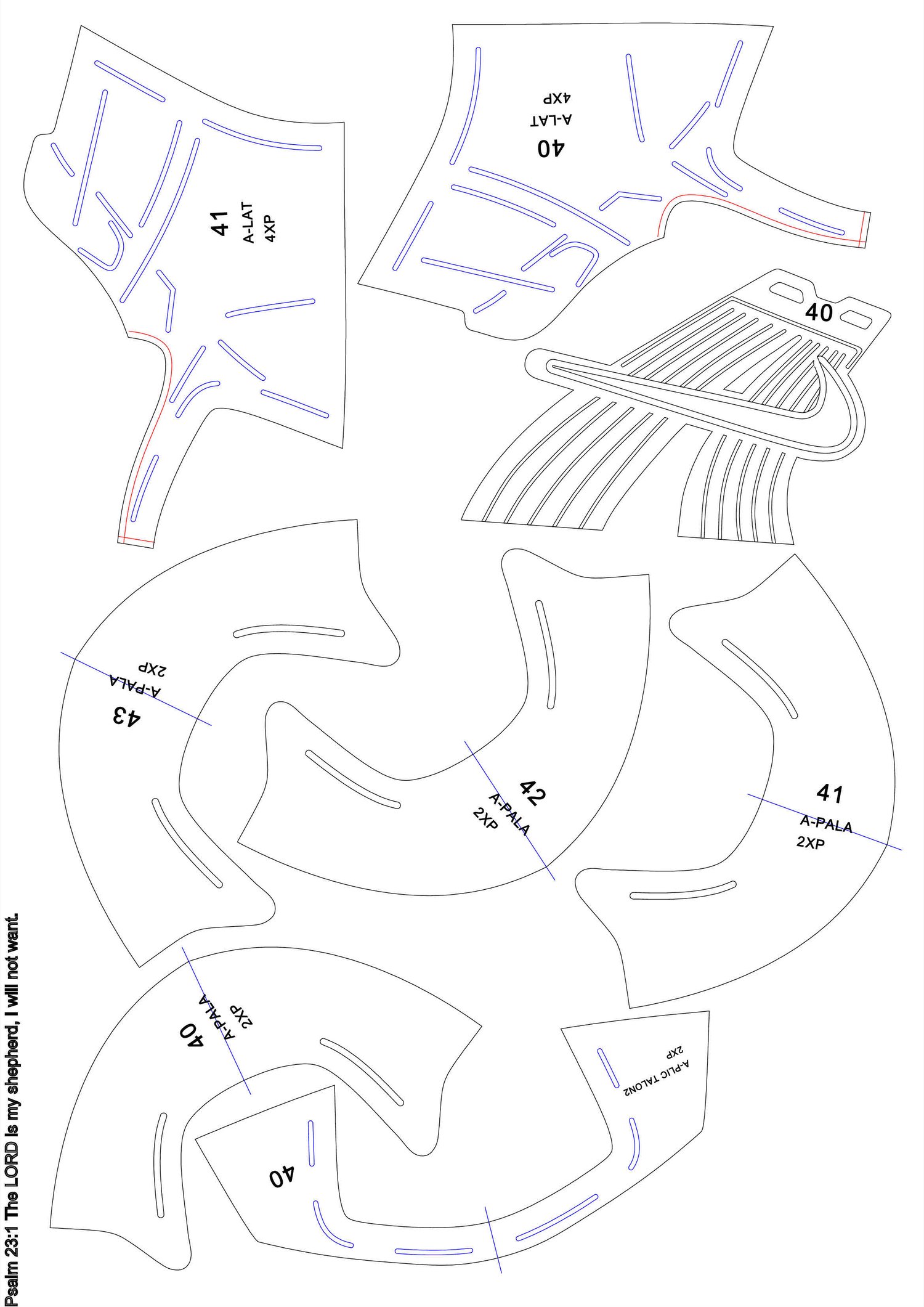 41
A-LAT
4XP

40
A-LAT
4XP

40

43
A-PALA
2XP

42
A-PALA
2XP

41
A-PALA
2XP

40
A-PALA
2XP

A-PLIC TALON2
2XP

40

Psalm 23:1 The LORD is my shepherd, I will not want.