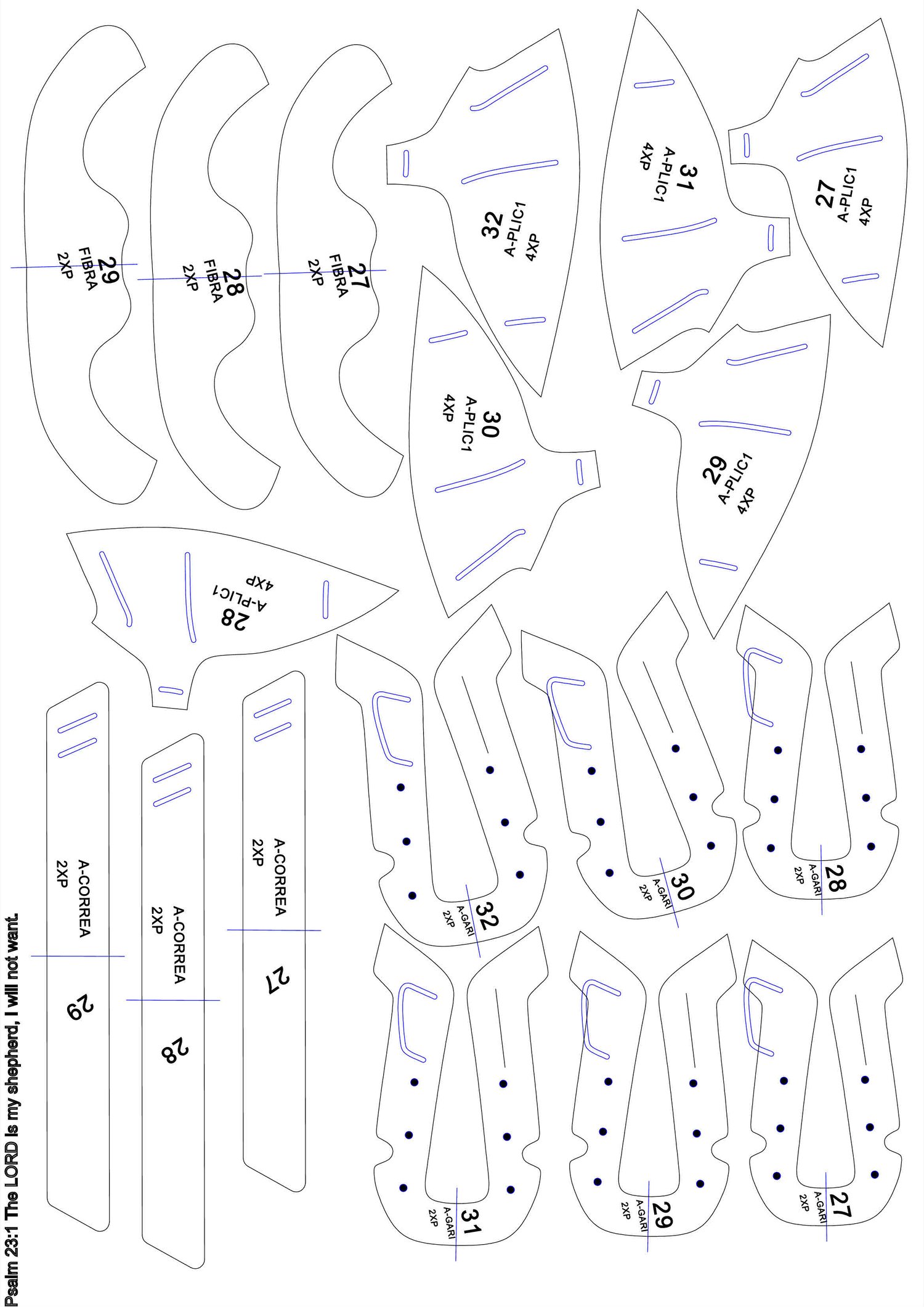 29
FIBRA
2XP

28
FIBRA
2XP

27
FIBRA
2XP

32
A-PLIC1
4XP

31
A-PLIC1
4XP

27
A-PLIC1
4XP

30
A-PLIC1
4XP

29
A-PLIC1
4XP

28
A-PLIC1
4XP

A-CORREA
2XP
29

A-CORREA
2XP
28

A-CORREA
2XP
27

32
A-GARI
2XP

30
A-GARI
2XP

28
A-GARI
2XP

31
A-GARI
2XP

29
A-GARI
2XP

27
A-GARI
2XP

Psalm 23:1 The LORD is my shepherd, I will not want.