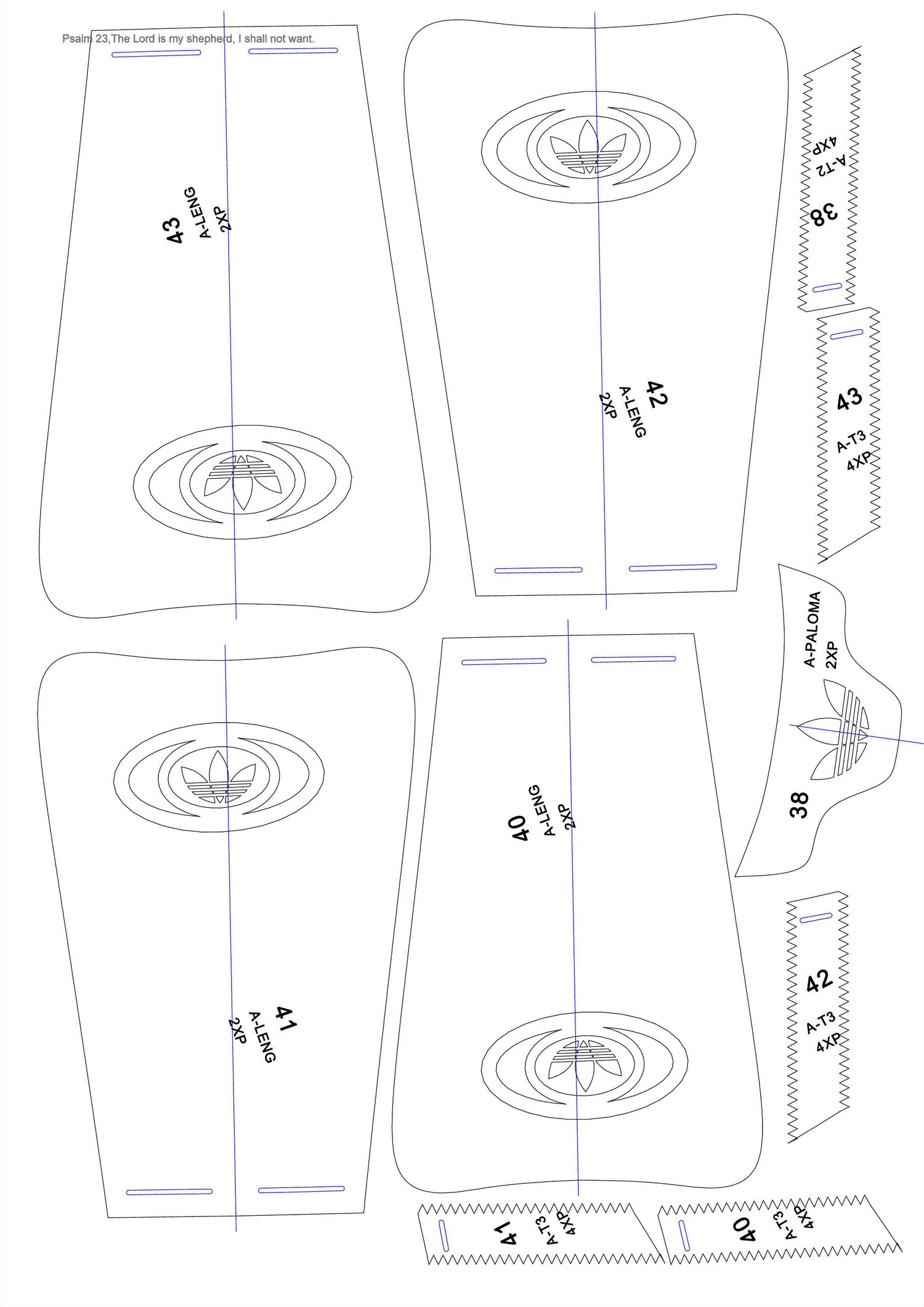 Psalm 23,The Lord is my shepherd, I shall not want.

43
A-LENG
2XP

42
A-LENG
2XP

38
A-T2
4XP

43
A-T3
4XP

A-PALOMA
2XP
38

41
A-LENG
2XP

40
A-LENG
2XP

42
A-T3
4XP

41
A-T3
4XP

40
A-T3
4XP