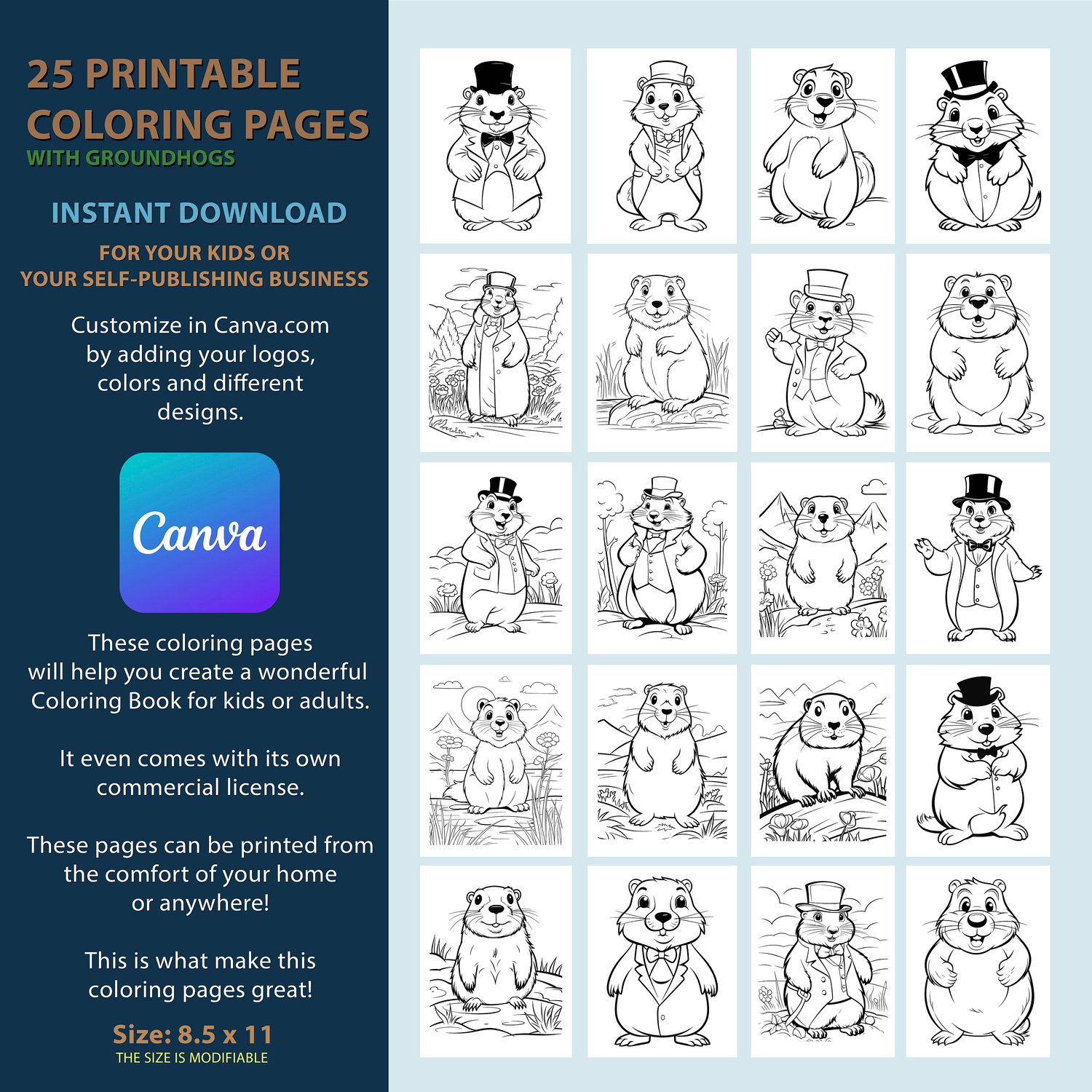 25 PRINTABLE COLORING PAGES
WITH GROUNDHOGS

INSTANT DOWNLOAD

FOR YOUR KIDS OR YOUR SELF-PUBLISHING BUSINESS

Customize in Canva.com by adding your logos, colors and different designs.

Canva

These coloring pages will help you create a wonderful Coloring Book for kids or adults.

It even comes with its own commercial license.

These pages can be printed from the comfort of your home or anywhere!

This is what make this coloring pages great!

Size: 8.5 x 11
THE SIZE IS MODIFIABLE