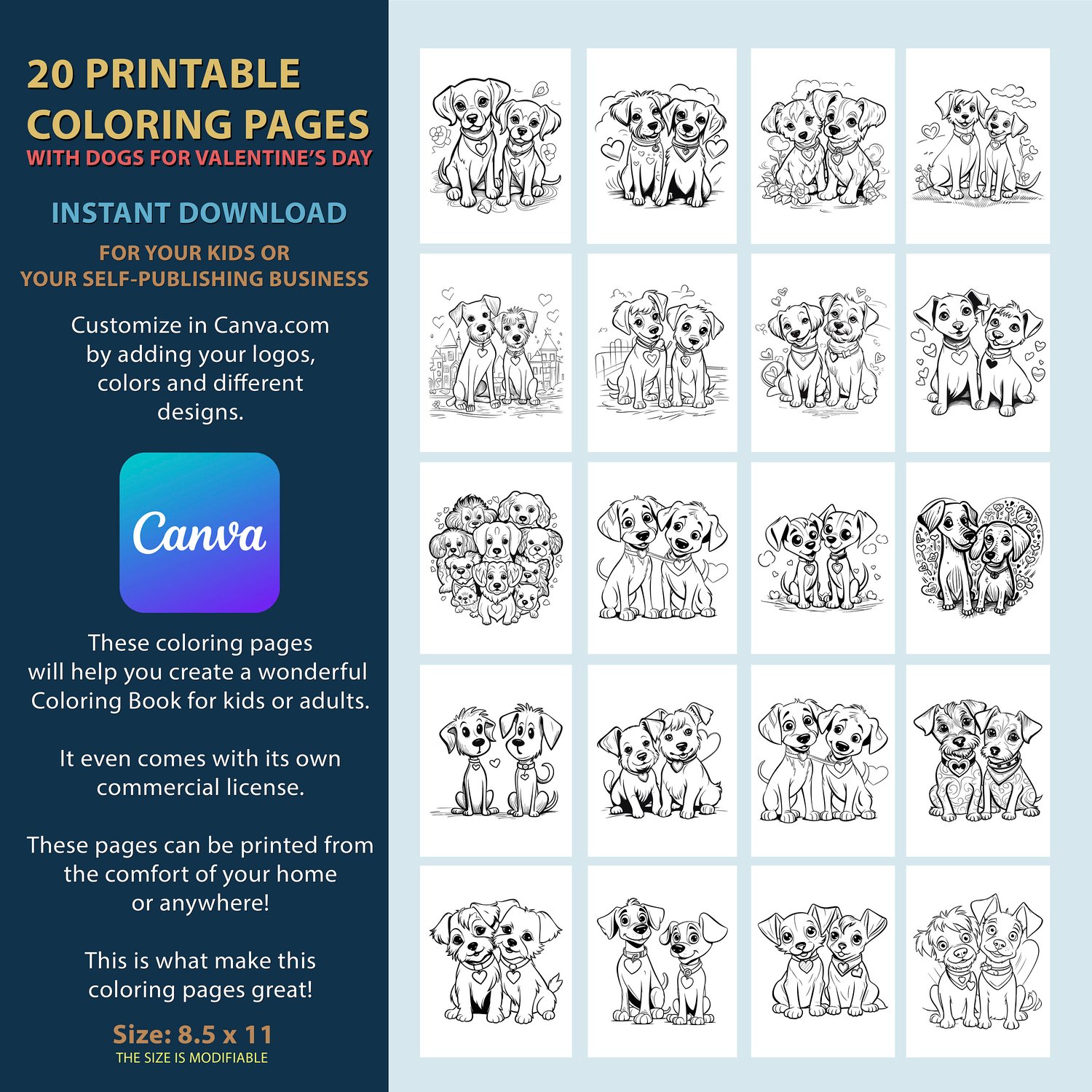 20 PRINTABLE COLORING PAGES
WITH DOGS FOR VALENTINE'S DAY

INSTANT DOWNLOAD

FOR YOUR KIDS OR YOUR SELF-PUBLISHING BUSINESS

Customize in Canva.com by adding your logos, colors and different designs.

Canva

These coloring pages will help you create a wonderful Coloring Book for kids or adults.

It even comes with its own commercial license.

These pages can be printed from the comfort of your home or anywhere!

This is what make this coloring pages great!

Size: 8.5 x 11
THE SIZE IS MODIFIABLE