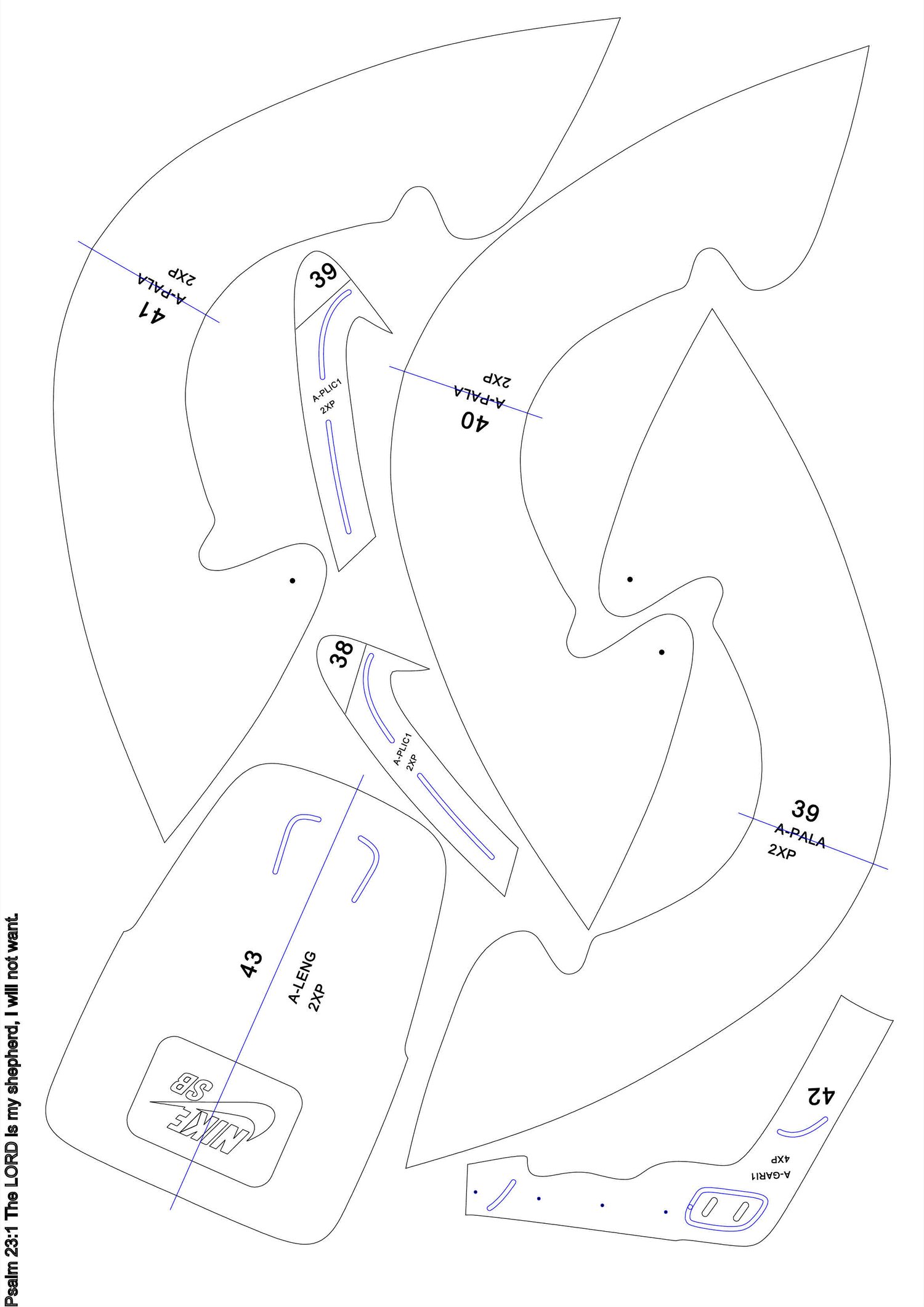 41
A-PALA
2XP

39
A-PLIC1
2XP

40
A-PALA
2XP

38
A-PLIC1
2XP

39
A-PALA
2XP

43
A-LENG
2XP

NIKE SB

42
A-GARI1
4XP

Psalm 23:1 The LORD is my shepherd, I will not want.