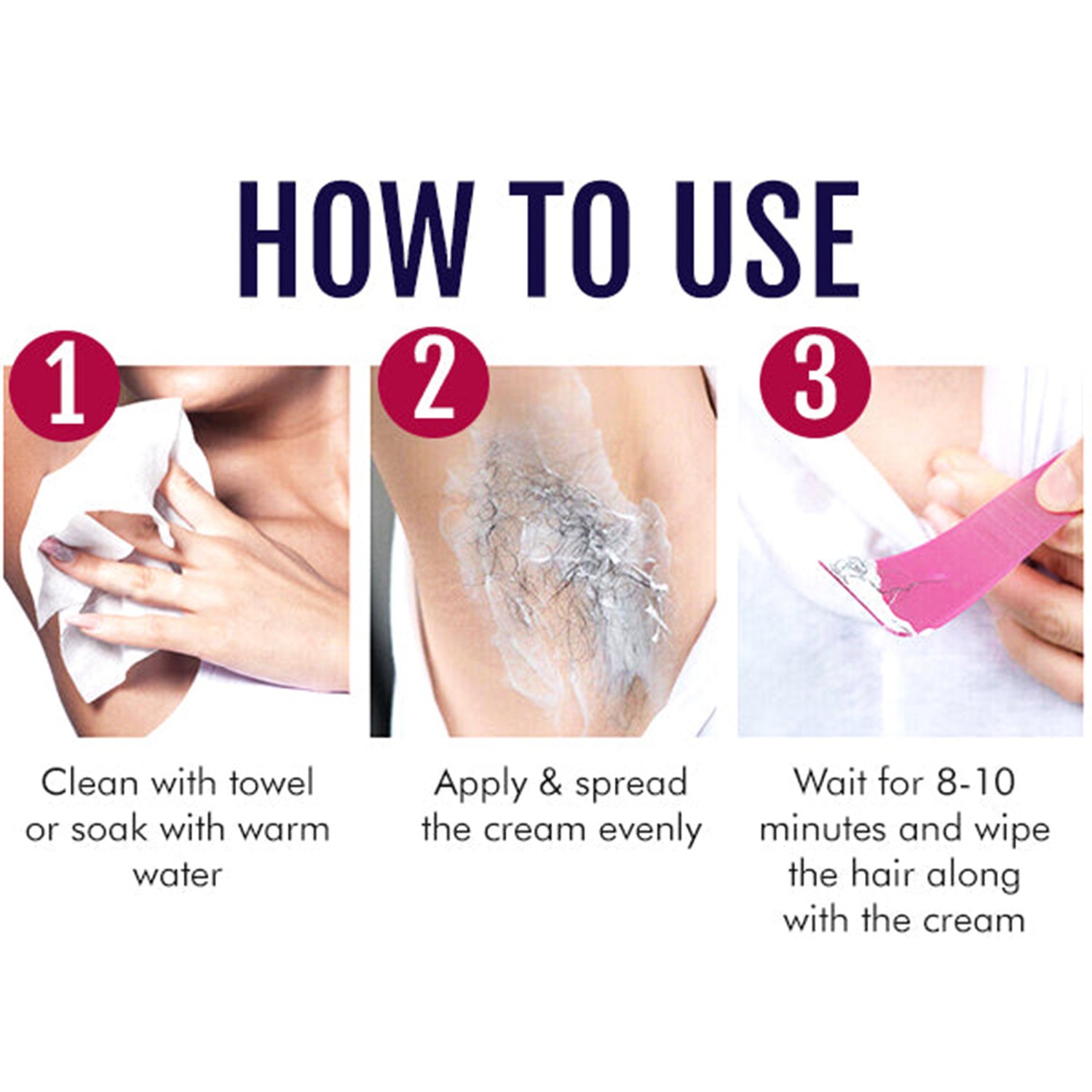 HOW TO USE

1

Clean with towel or soak with warm water

2

Apply & spread the cream evenly

3

Wait for 8-10 minutes and wipe the hair along with the cream