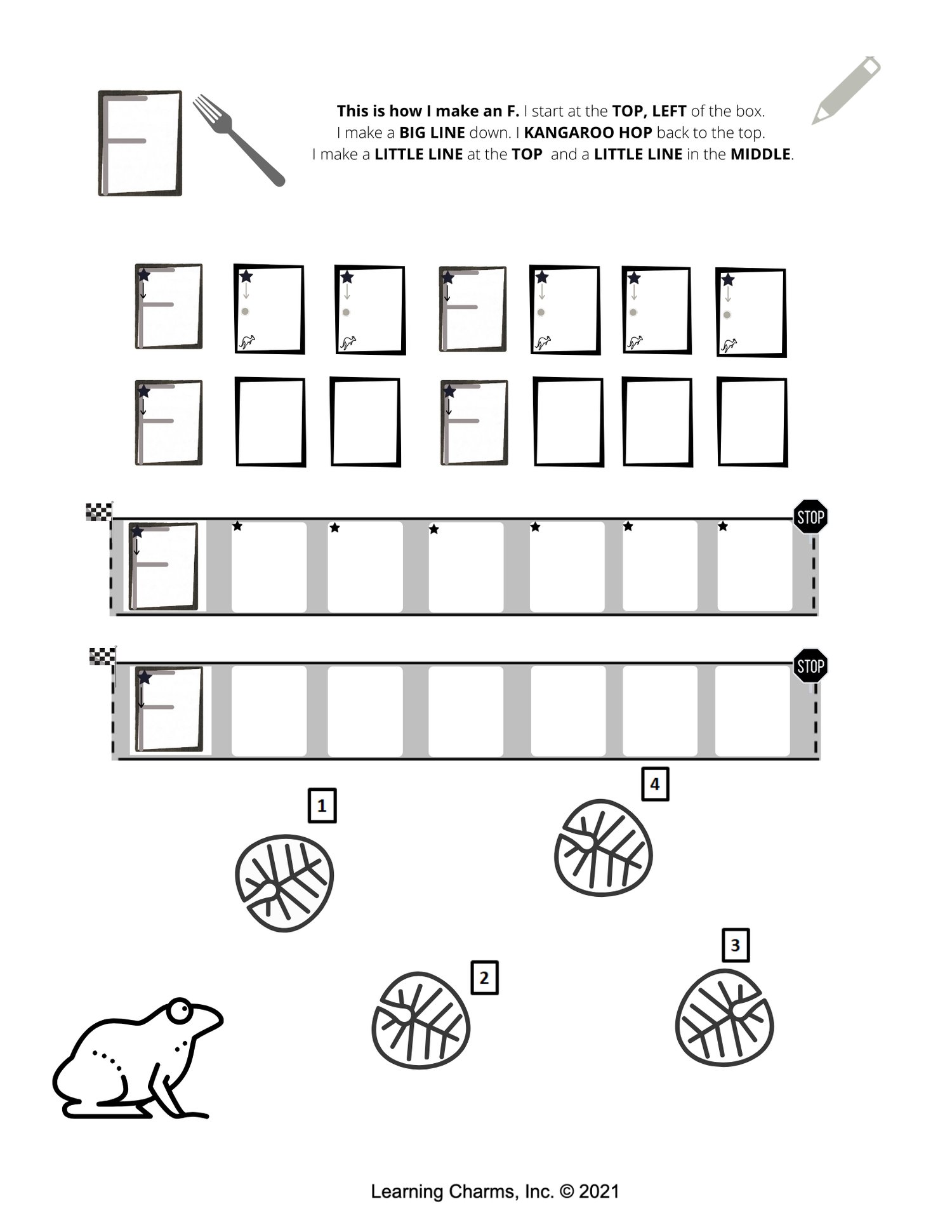 This is how I make an F. I start at the TOP, LEFT of the box. I make a BIG LINE down. I KANGAROO HOP back to the top. I make a LITTLE LINE at the TOP and a LITTLE LINE in the MIDDLE.

STOP

STOP

1

4

2

3

Learning Charms, Inc. © 2021