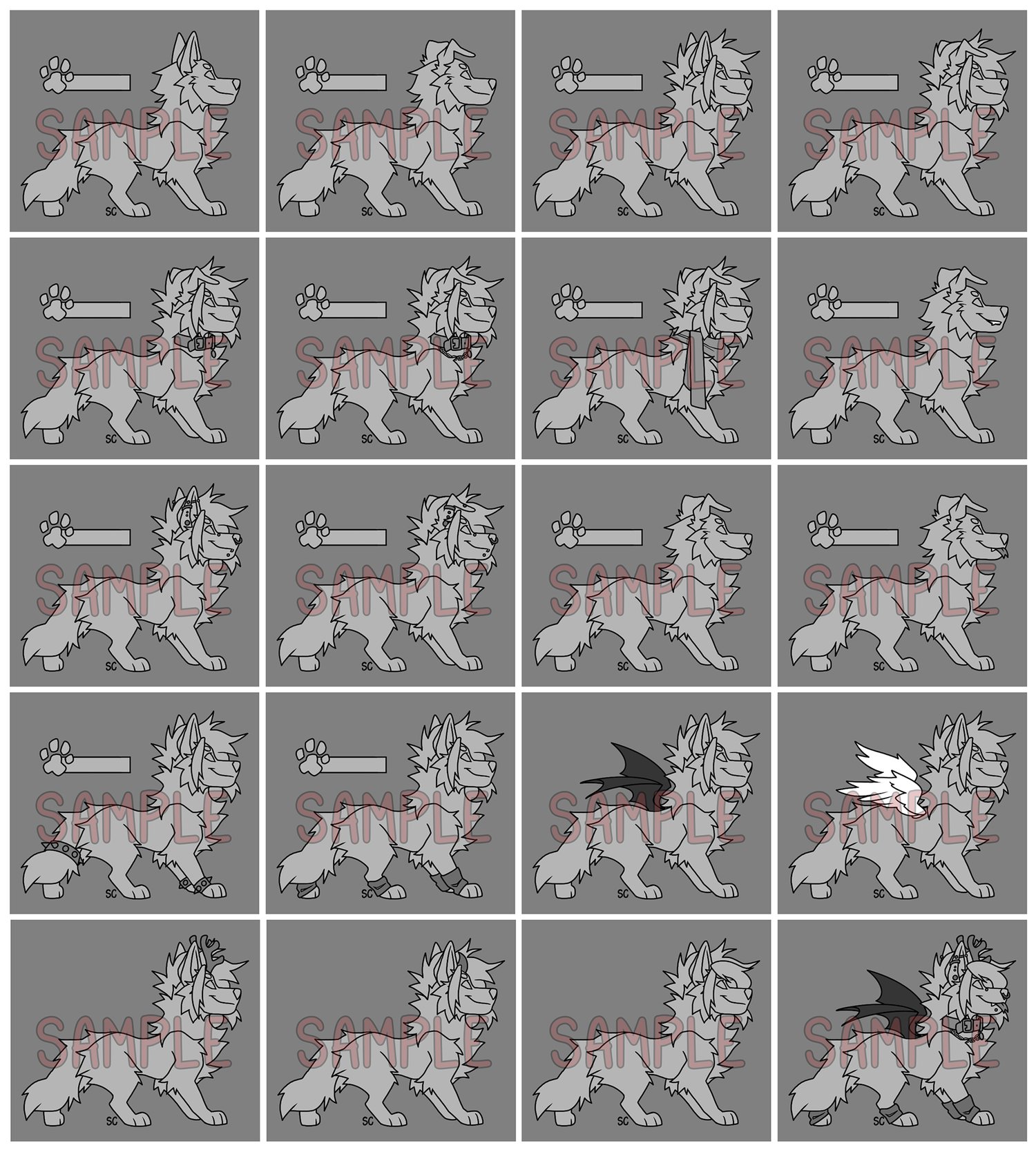 SAMPLE
SC

SAMPLE
SC

SAMPLE
SC

SAMPLE
SC

SAMPLE
SC

SAMPLE
SC

SAMPLE
SC

SAMPLE
SC

SAMPLE
SC

SAMPLE
SC

SAMPLE
SC

SAMPLE
SC

SAMPLE
SC

SAMPLE
SC

SAMPLE
SC

SAMPLE
SC

SAMPLE
SC

SAMPLE
SC

SAMPLE
SC

SAMPLE
SC