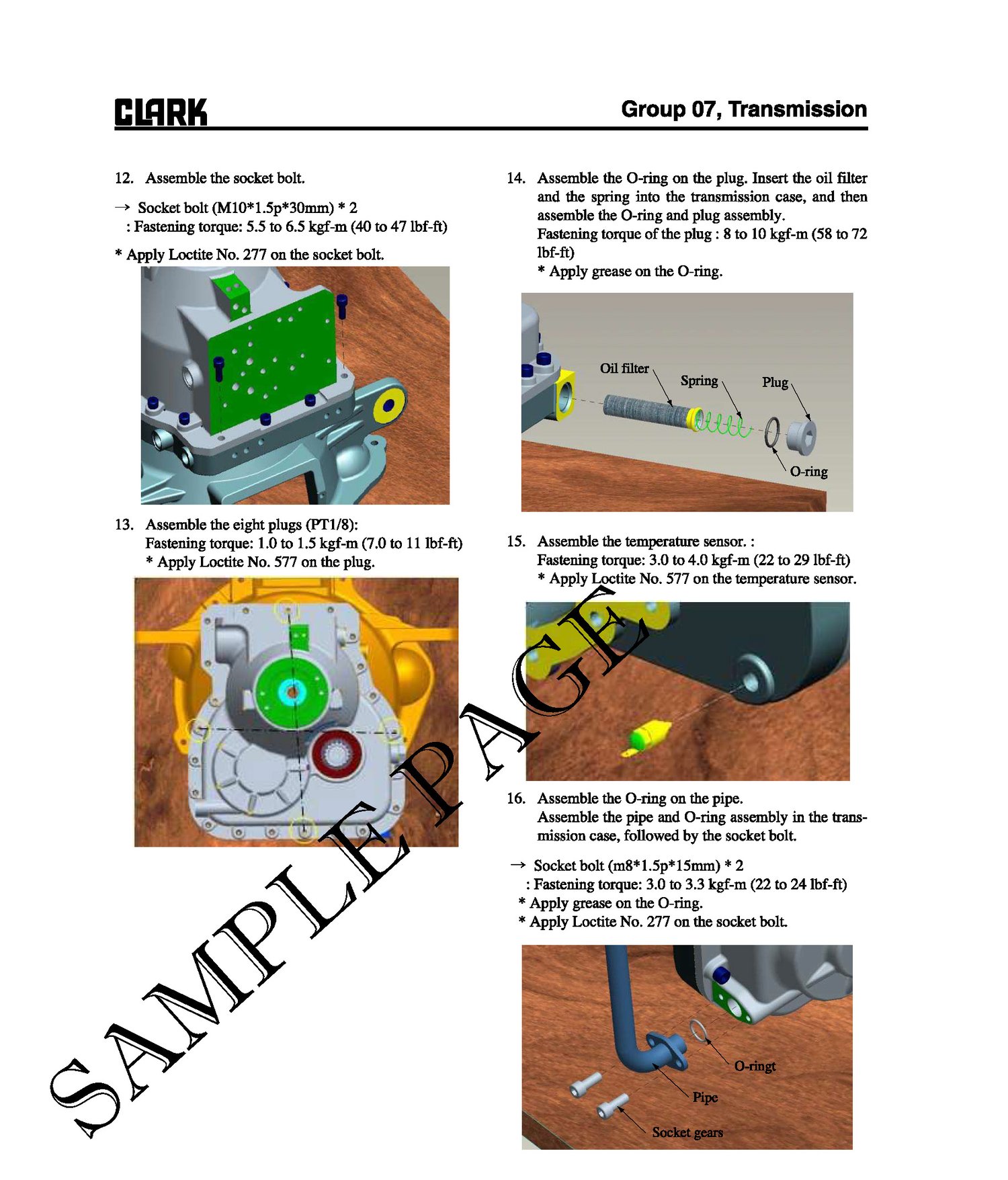 CLARK

Group 07, Transmission

12. Assemble the socket bolt.

→ Socket bolt (M10*1.5p*30mm) * 2
: Fastening torque: 5.5 to 6.5 kgf-m (40 to 47 lbf-ft)

* Apply Loctite No. 277 on the socket bolt.

13. Assemble the eight plugs (PT1/8):
Fastening torque: 1.0 to 1.5 kgf-m (7.0 to 11 lbf-ft)
* Apply Loctite No. 577 on the plug.

14. Assemble the O-ring on the plug. Insert the oil filter and the spring into the transmission case, and then assemble the O-ring and plug assembly.
Fastening torque of the plug : 8 to 10 kgf-m (58 to 72 lbf-ft)
* Apply grease on the O-ring.

Oil filter
Spring
Plug
O-ring

15. Assemble the temperature sensor. :
Fastening torque: 3.0 to 4.0 kgf-m (22 to 29 lbf-ft)
* Apply Loctite No. 577 on the temperature sensor.

16. Assemble the O-ring on the pipe.
Assemble the pipe and O-ring assembly in the transmission case, followed by the socket bolt.

→ Socket bolt (m8*1.5p*15mm) * 2
: Fastening torque: 3.0 to 3.3 kgf-m (22 to 24 lbf-ft)
* Apply grease on the O-ring.
* Apply Loctite No. 277 on the socket bolt.

O-ringt
Pipe
Socket gears

SAMPLE PAGE