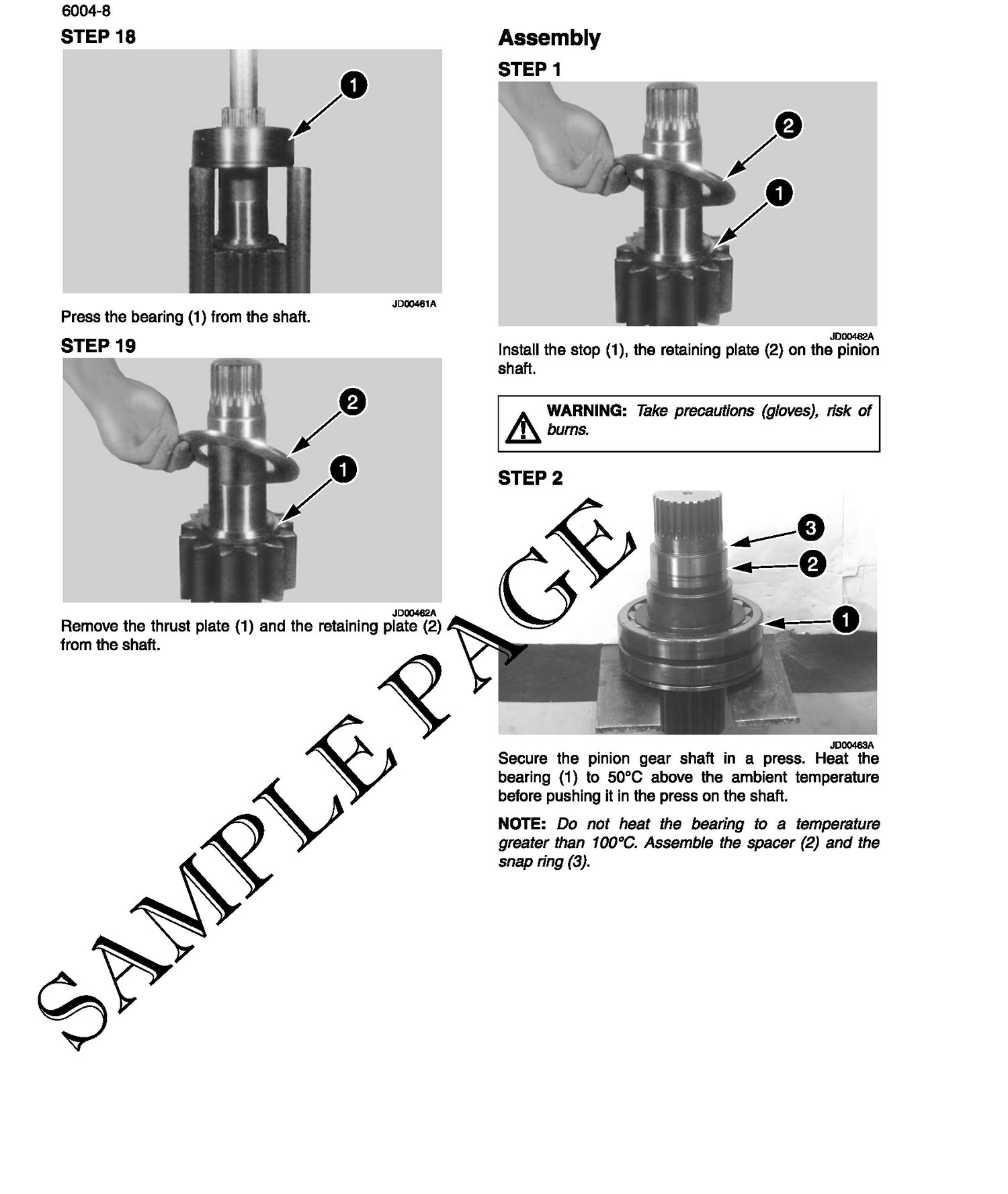 6004-8

STEP 18

1

JD00461A

Press the bearing (1) from the shaft.

STEP 19

2

1

JD00462A

Remove the thrust plate (1) and the retaining plate (2) from the shaft.

Assembly

STEP 1

2

1

JD00462A

Install the stop (1), the retaining plate (2) on the pinion shaft.

WARNING: Take precautions (gloves), risk of burns.

STEP 2

3

2

1

JD00463A

Secure the pinion gear shaft in a press. Heat the bearing (1) to 50°C above the ambient temperature before pushing it in the press on the shaft.

NOTE: Do not heat the bearing to a temperature greater than 100°C. Assemble the spacer (2) and the snap ring (3).

SAMPLE PAGE