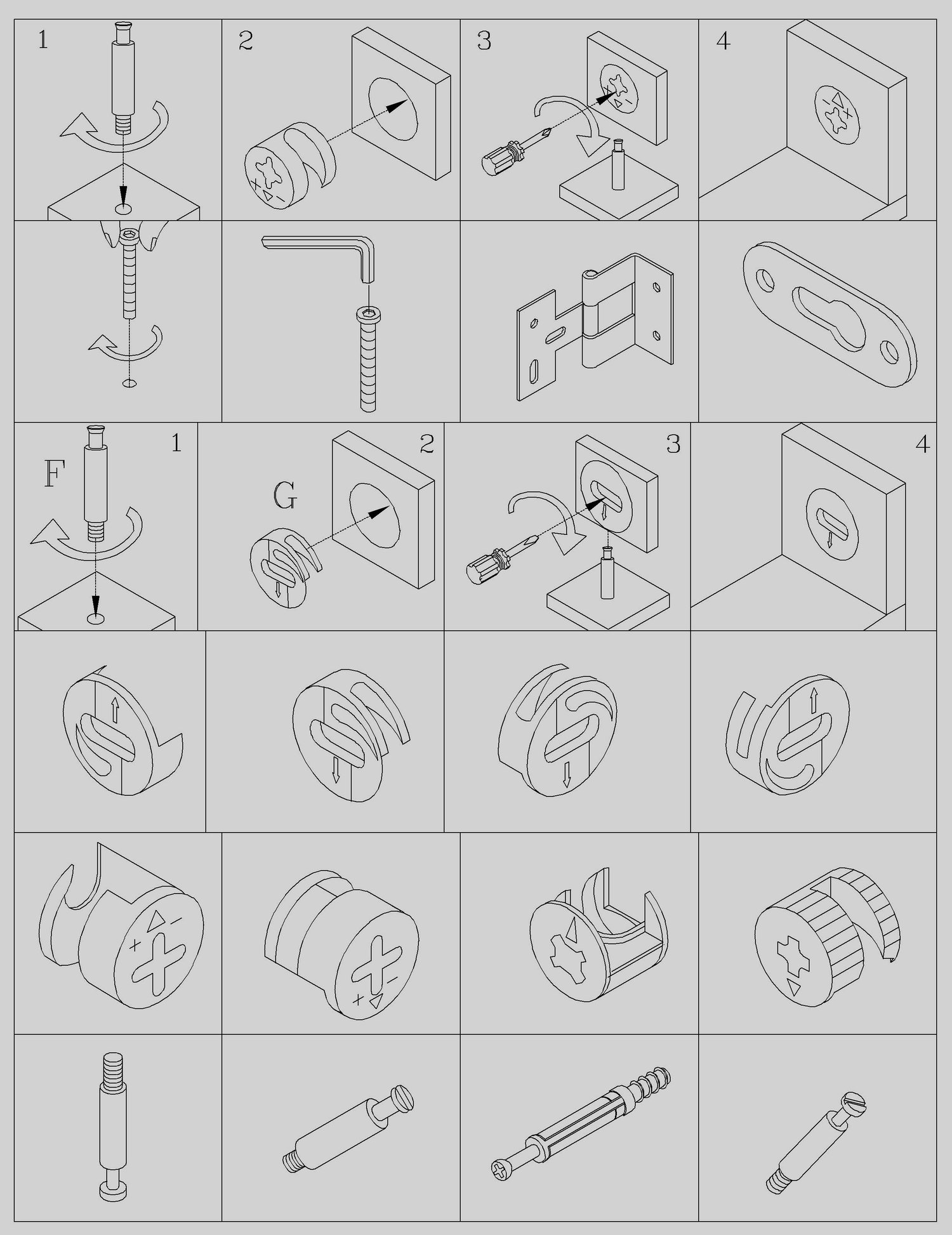 1

2

3

4

F 1

G 2

3

4