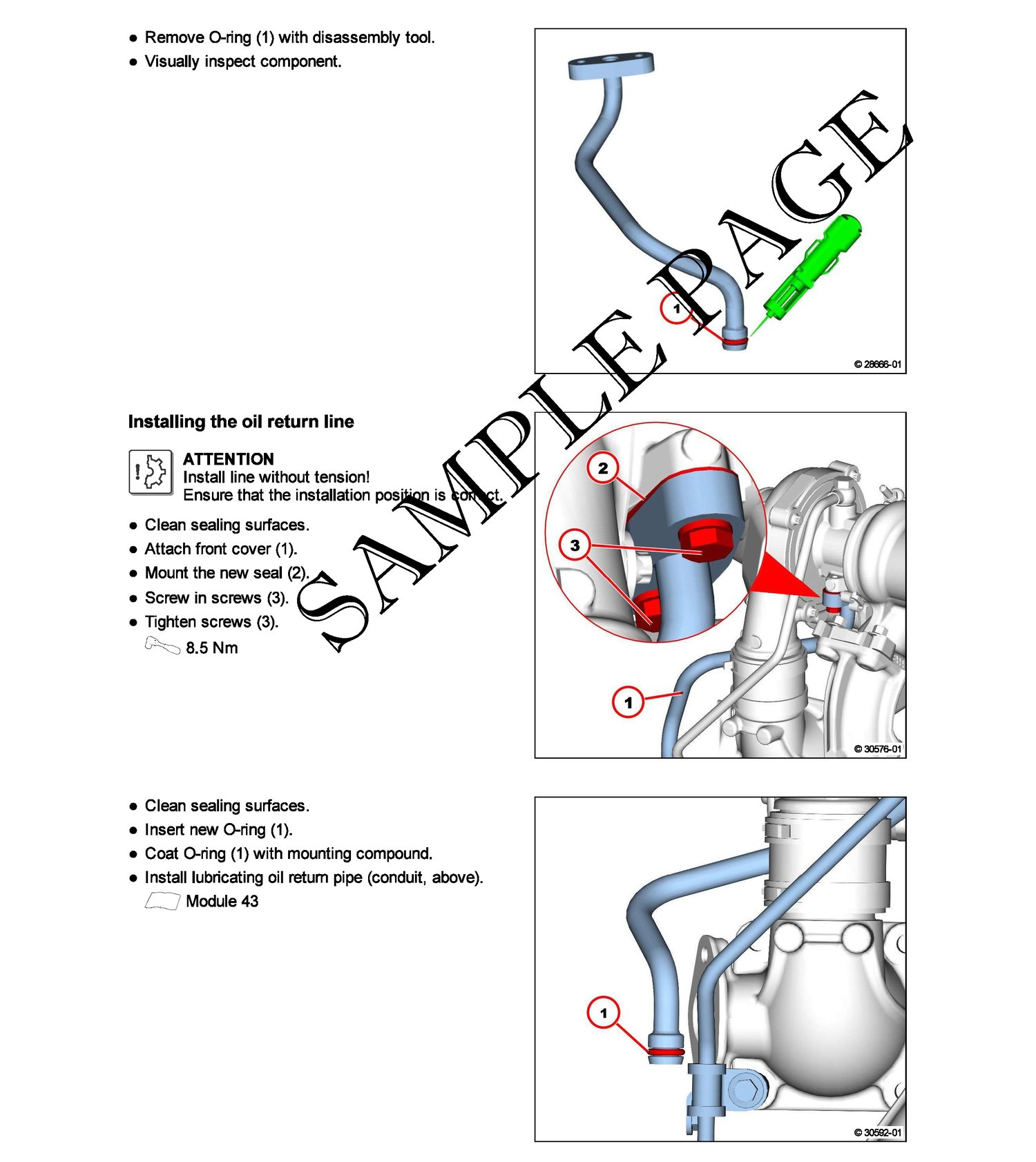 ● Remove O-ring (1) with disassembly tool.
● Visually inspect component.

1

© 28666-01

SAMPLE PAGE

Installing the oil return line

ATTENTION
Install line without tension!
Ensure that the installation position is correct.

● Clean sealing surfaces.
● Attach front cover (1).
● Mount the new seal (2).
● Screw in screws (3).
● Tighten screws (3).
8.5 Nm

2

3

1

© 30576-01

● Clean sealing surfaces.
● Insert new O-ring (1).
● Coat O-ring (1) with mounting compound.
● Install lubricating oil return pipe (conduit, above).
Module 43

1

© 30592-01