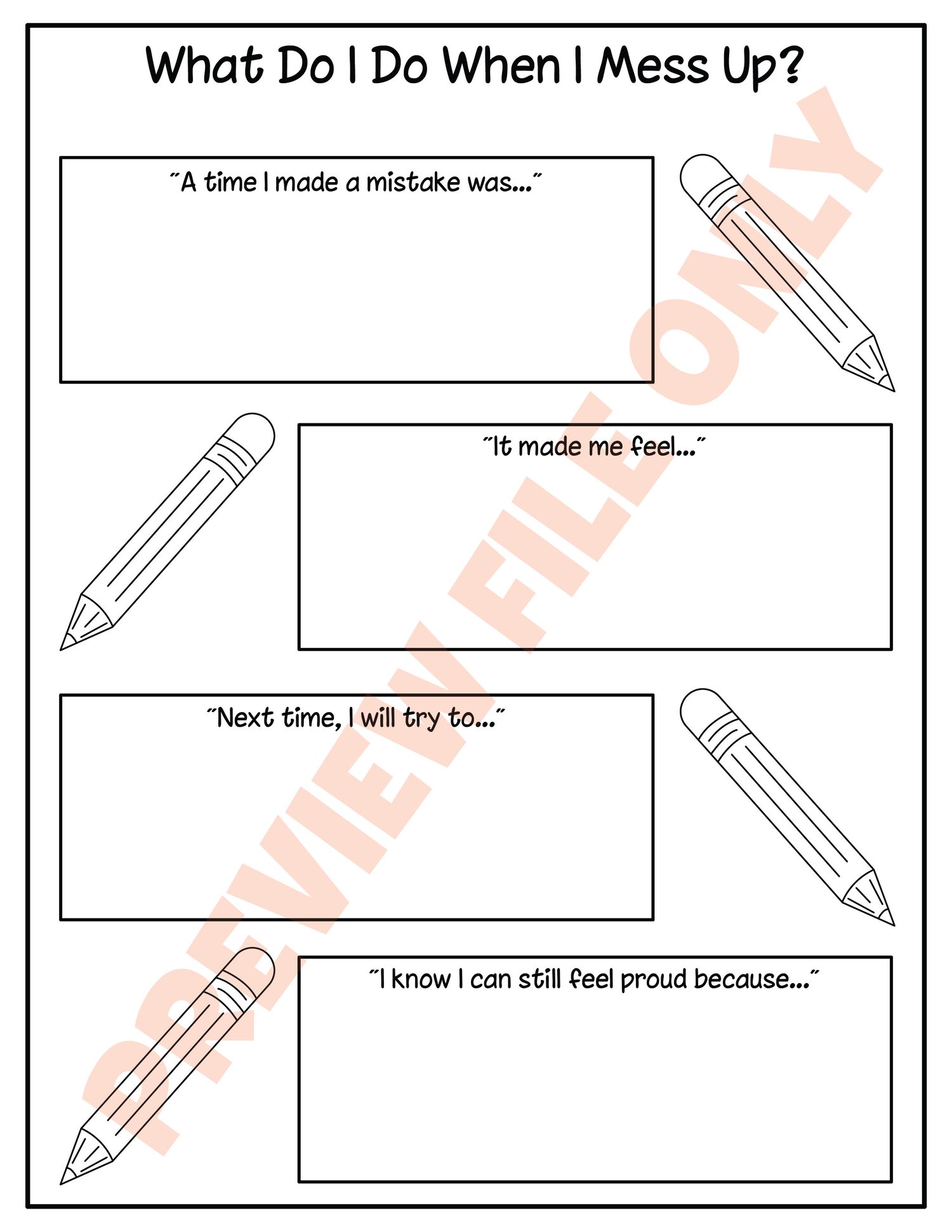 What Do I Do When I Mess Up?

"A time I made a mistake was..."

"It made me feel..."

"Next time, I will try to..."

"I know I can still feel proud because..."

PREVIEW FILE ONLY