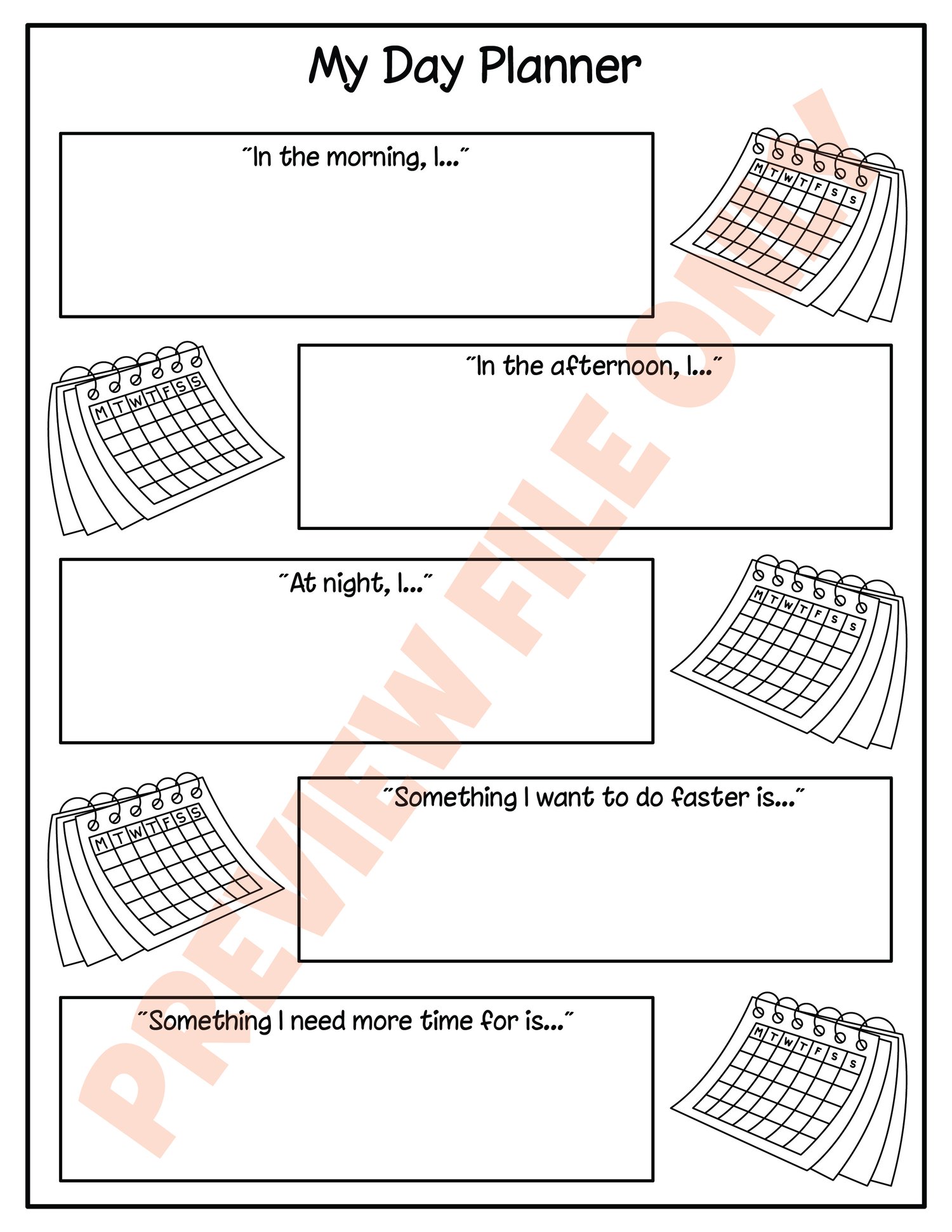 My Day Planner

"In the morning, I..."

M T W T F S S

M T W T F S S

"In the afternoon, I..."

"At night, I..."

M T W T F S S

M T W T F S S

"Something I want to do faster is..."

"Something I need more time for is..."

M T W T F S S

PREVIEW FILE ONLY