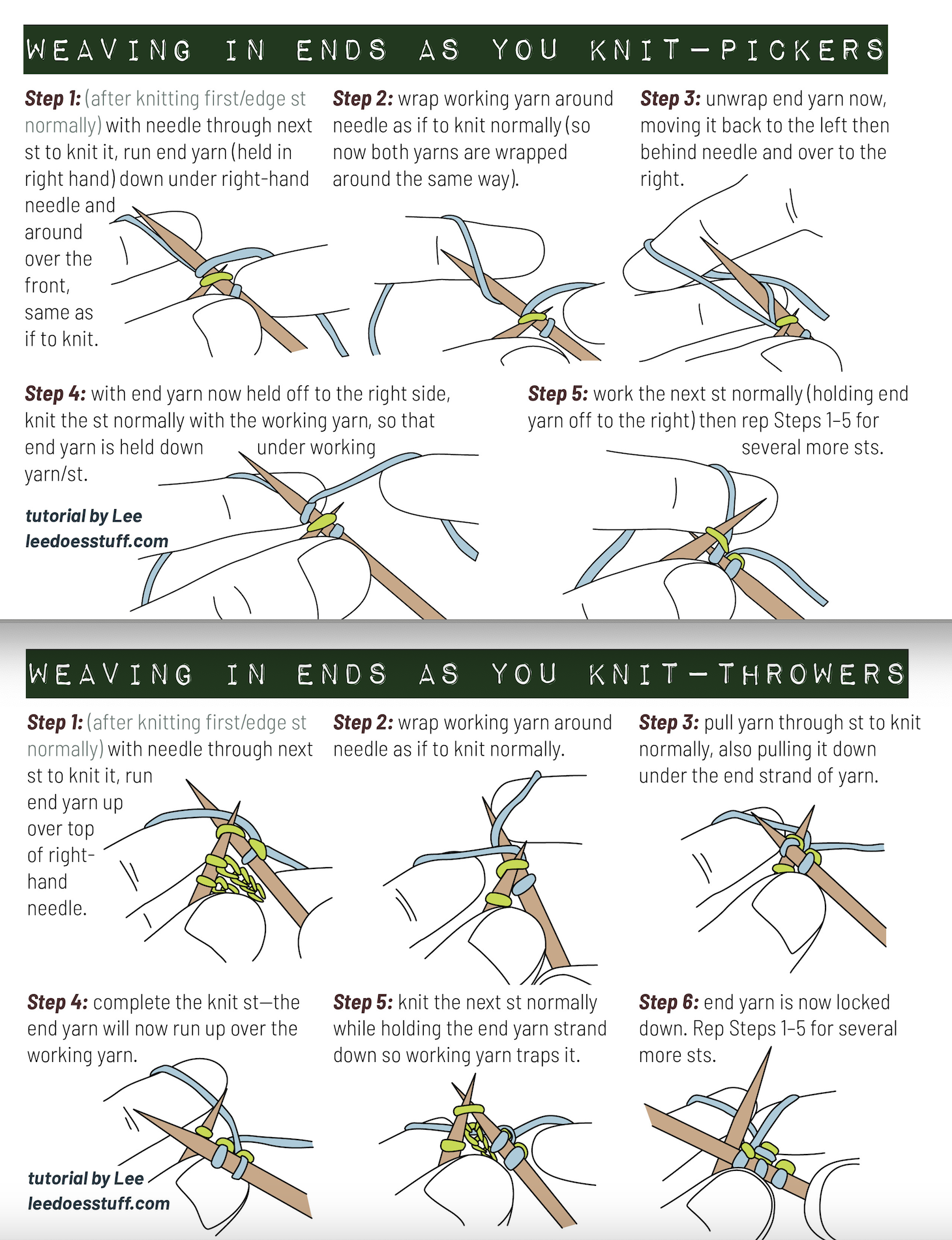 WEAVING IN ENDS AS YOU KNIT—PICKERS

Step 1: (after knitting first/edge st normally) with needle through next st to knit it, run end yarn (held in right hand) down under right-hand needle and around over the front, same as if to knit.

Step 2: wrap working yarn around needle as if to knit normally (so now both yarns are wrapped around the same way).

Step 3: unwrap end yarn now, moving it back to the left then behind needle and over to the right.

Step 4: with end yarn now held off to the right side, knit the st normally with the working yarn, so that end yarn is held down under working yarn/st.

tutorial by Lee
leedoesstuff.com

Step 5: work the next st normally (holding end yarn off to the right) then rep Steps 1–5 for several more sts.

WEAVING IN ENDS AS YOU KNIT—THROWERS

Step 1: (after knitting first/edge st normally) with needle through next st to knit it, run end yarn up over top of right-hand needle.

Step 2: wrap working yarn around needle as if to knit normally.

Step 3: pull yarn through st to knit normally, also pulling it down under the end strand of yarn.

Step 4: complete the knit st—the end yarn will now run up over the working yarn.

tutorial by Lee
leedoesstuff.com

Step 5: knit the next st normally while holding the end yarn strand down so working yarn traps it.

Step 6: end yarn is now locked down. Rep Steps 1–5 for several more sts.