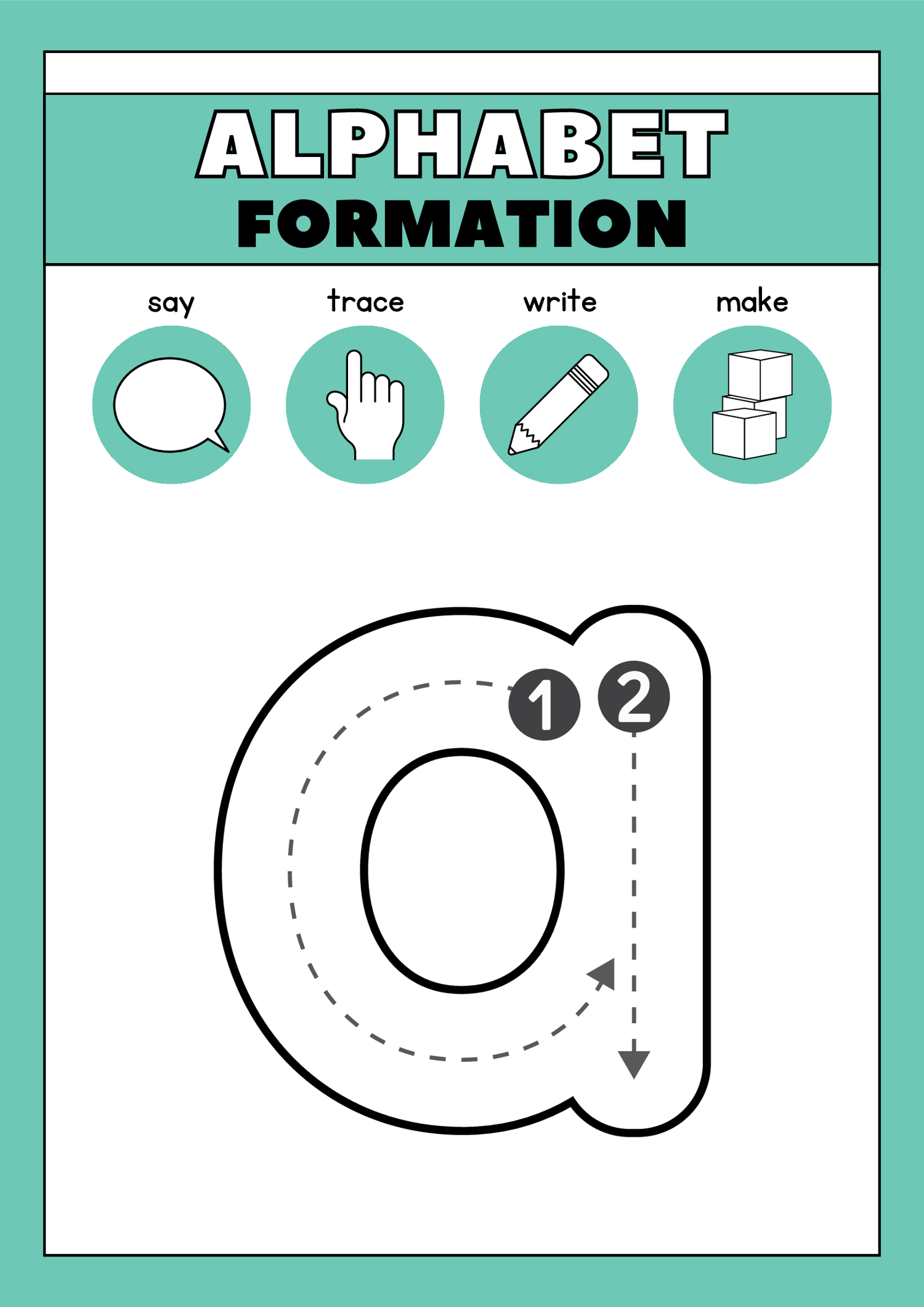 ALPHABET
FORMATION

say trace write make

a

1 2