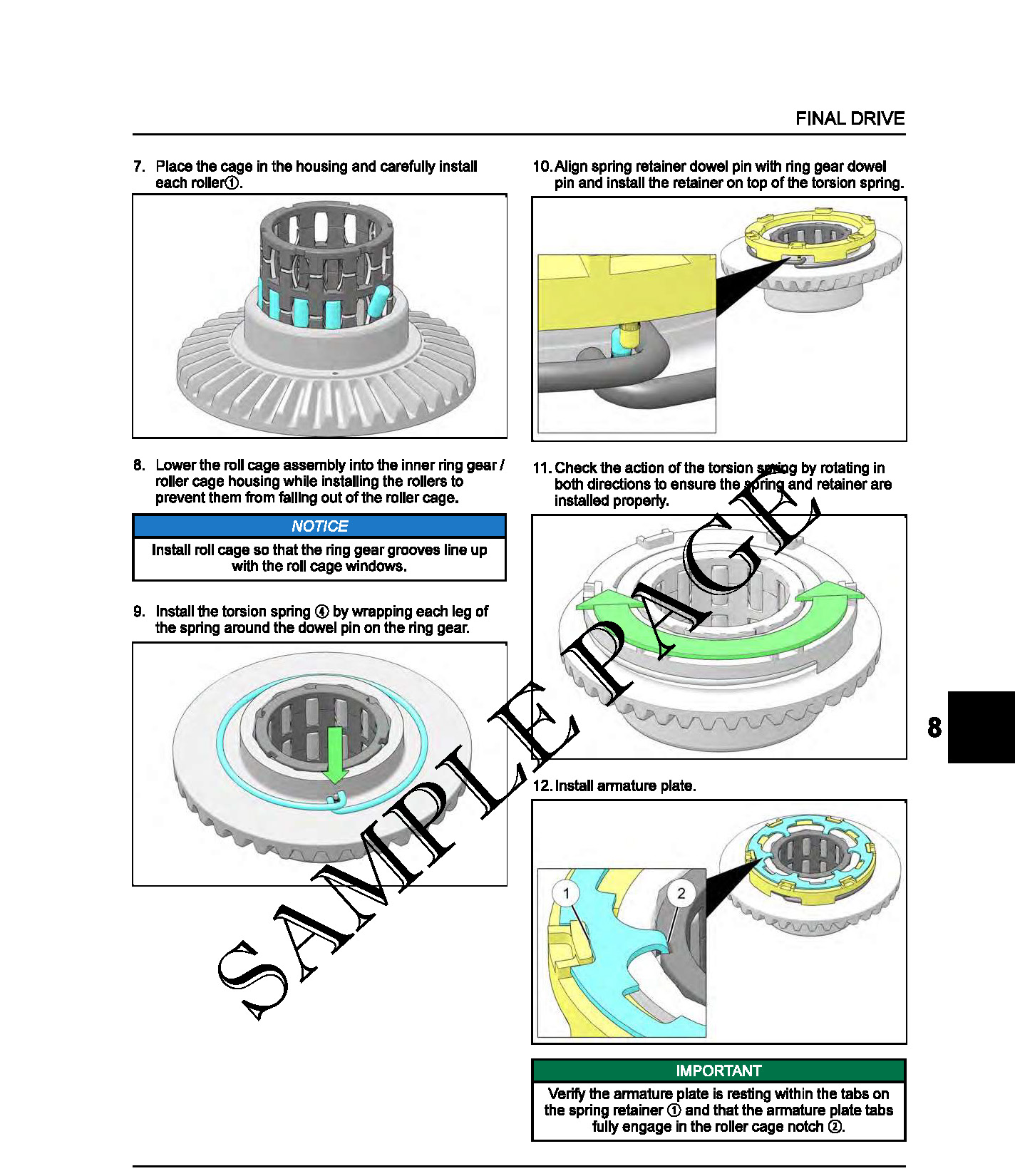 FINAL DRIVE

7. Place the cage in the housing and carefully install each roller①.

8. Lower the roll cage assembly into the inner ring gear / roller cage housing while installing the rollers to prevent them from falling out of the roller cage.

NOTICE

Install roll cage so that the ring gear grooves line up with the roll cage windows.

9. Install the torsion spring ④ by wrapping each leg of the spring around the dowel pin on the ring gear.

10. Align spring retainer dowel pin with ring gear dowel pin and install the retainer on top of the torsion spring.

11. Check the action of the torsion spring by rotating in both directions to ensure the spring and retainer are installed properly.

12. Install armature plate.

1

2

IMPORTANT

Verify the armature plate is resting within the tabs on the spring retainer ① and that the armature plate tabs fully engage in the roller cage notch ②.

8

SAMPLE PAGE