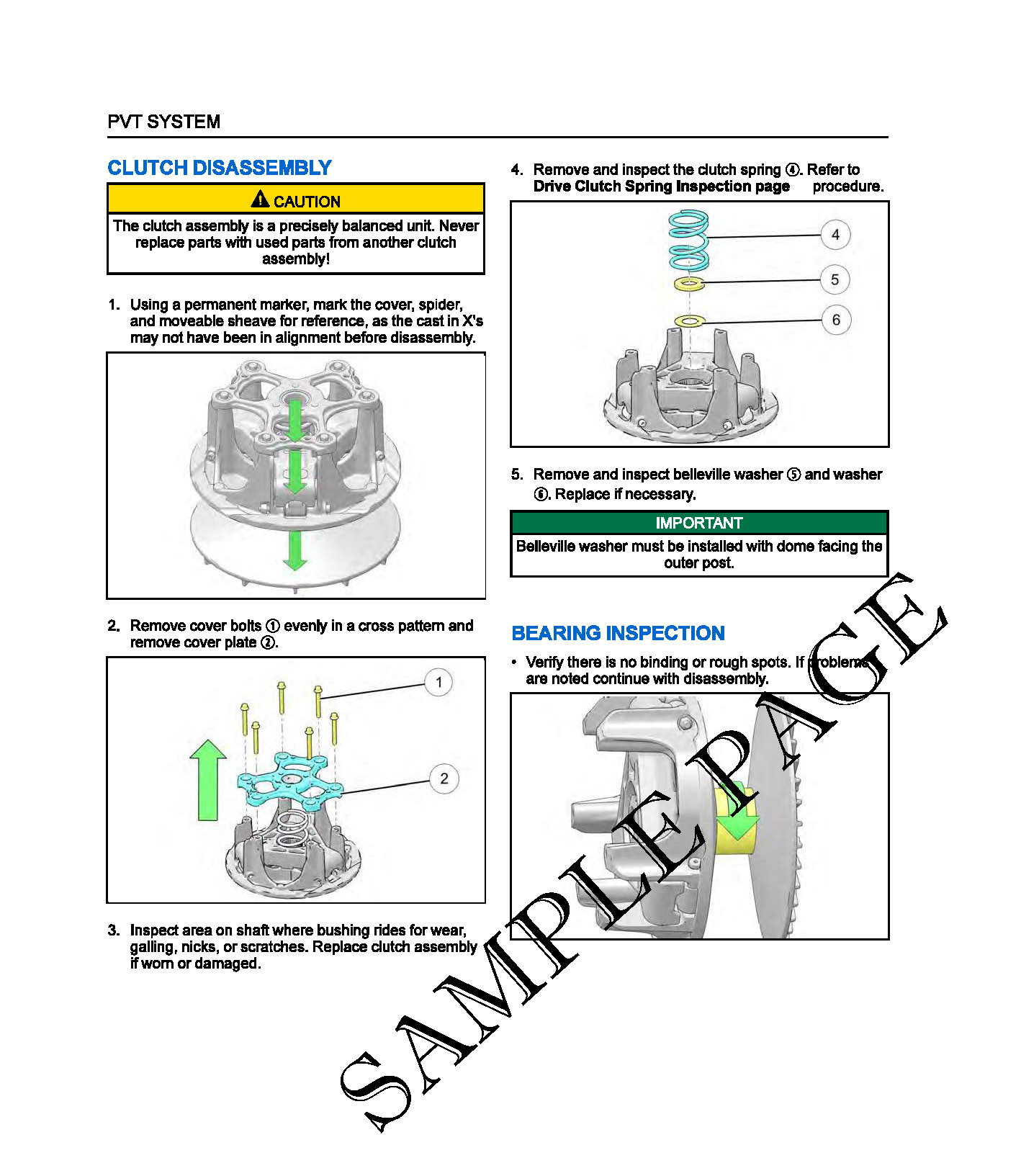 PVT SYSTEM

CLUTCH DISASSEMBLY

CAUTION

The clutch assembly is a precisely balanced unit. Never replace parts with used parts from another clutch assembly!

1. Using a permanent marker, mark the cover, spider, and moveable sheave for reference, as the cast in X's may not have been in alignment before disassembly.

2. Remove cover bolts ① evenly in a cross pattern and remove cover plate ②.

1

2

3. Inspect area on shaft where bushing rides for wear, galling, nicks, or scratches. Replace clutch assembly if worn or damaged.

4. Remove and inspect the clutch spring ④. Refer to Drive Clutch Spring Inspection page procedure.

4

5

6

5. Remove and inspect belleville washer ⑤ and washer ⑥. Replace if necessary.

IMPORTANT

Belleville washer must be installed with dome facing the outer post.

BEARING INSPECTION

• Verify there is no binding or rough spots. If problems are noted continue with disassembly.

SAMPLE PAGE