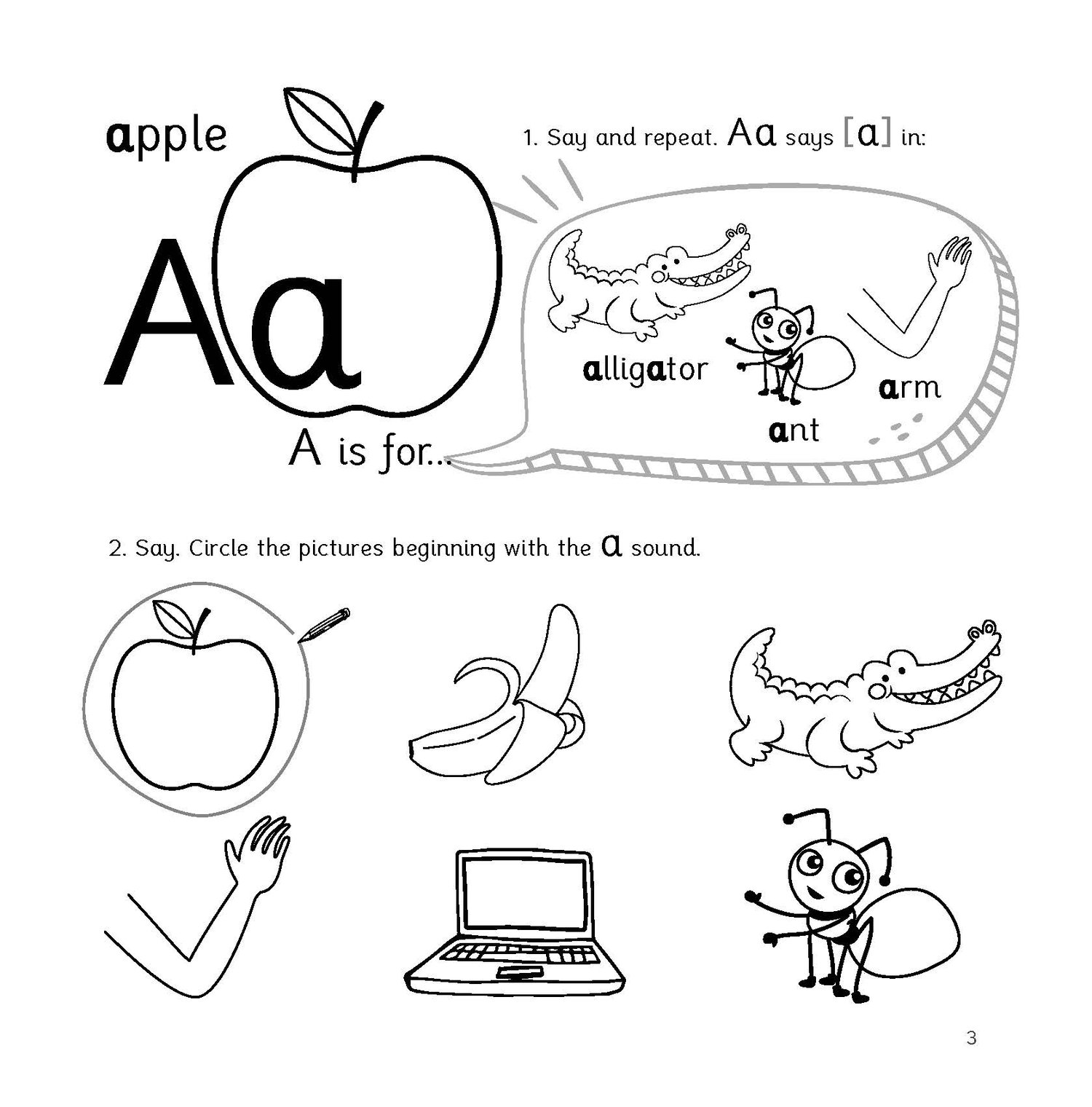 apple

Aa

A is for...

1. Say and repeat. Aa says [a] in:

alligator

ant

arm

2. Say. Circle the pictures beginning with the a sound.

3