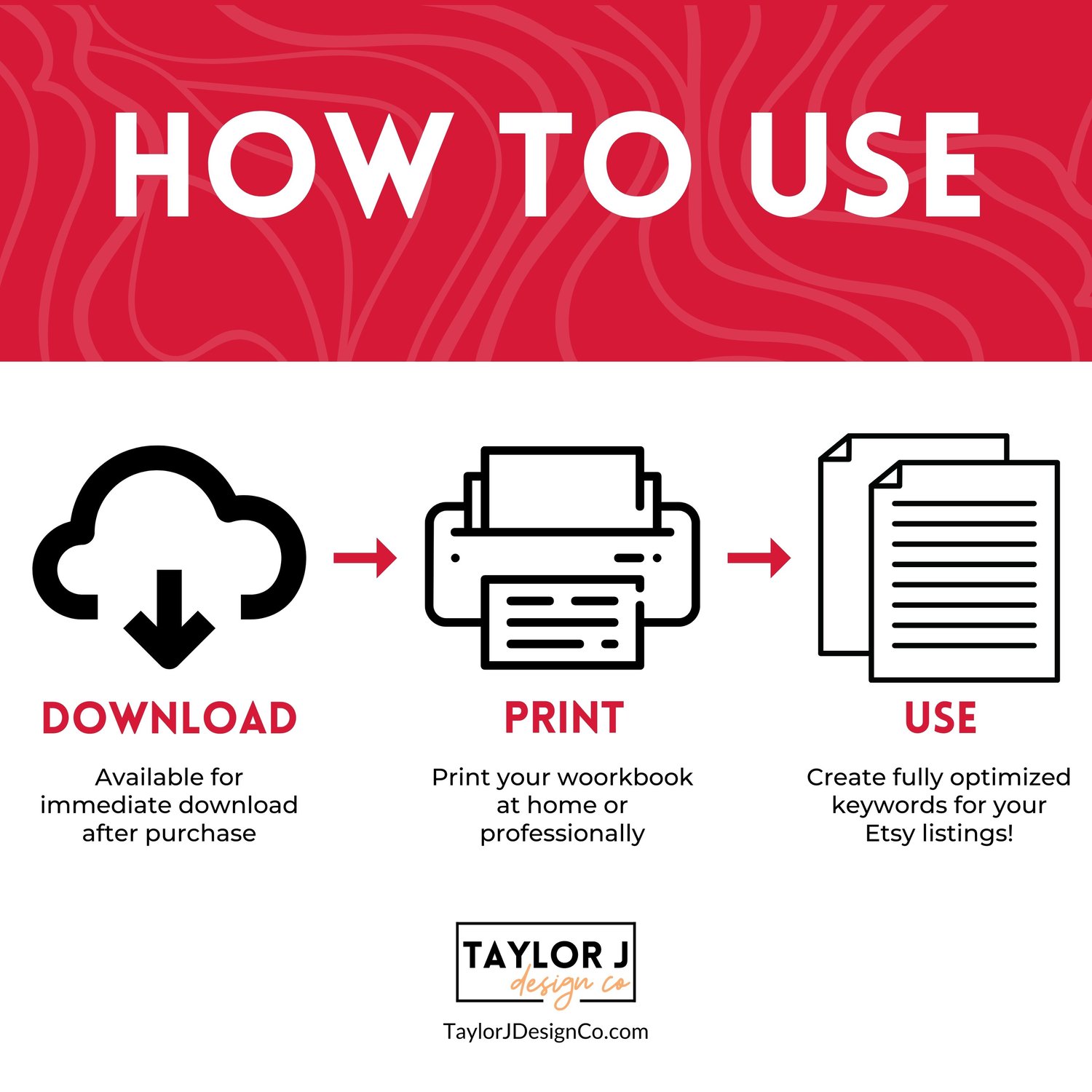 HOW TO USE

DOWNLOAD

Available for immediate download after purchase

PRINT

Print your woorkbook at home or professionally

USE

Create fully optimized keywords for your Etsy listings!

TAYLOR J
design co

TaylorJDesignCo.com