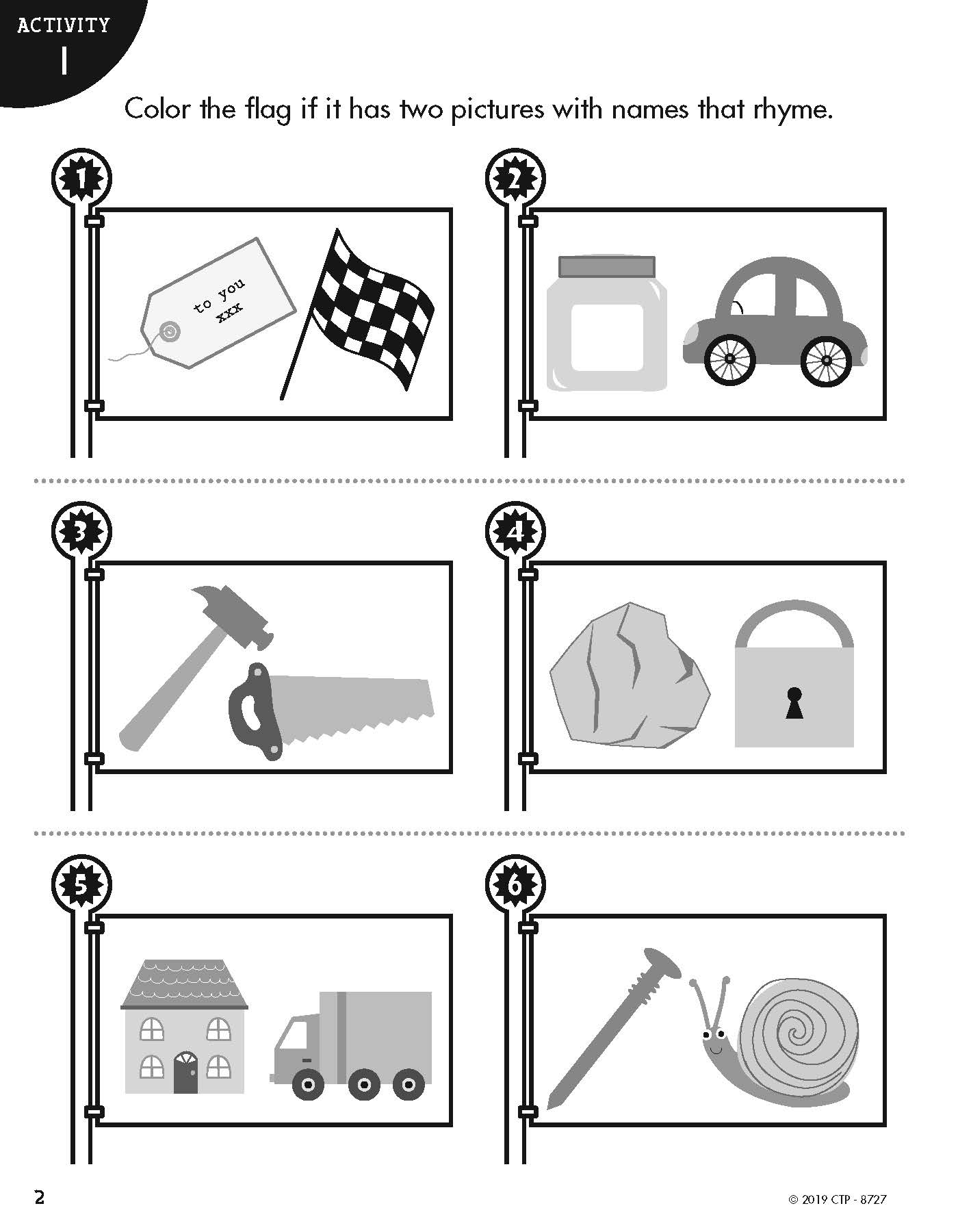 ACTIVITY
1

Color the flag if it has two pictures with names that rhyme.

1

to you
xxx

2

3

4

5

6

2

© 2019 CTP - 8727