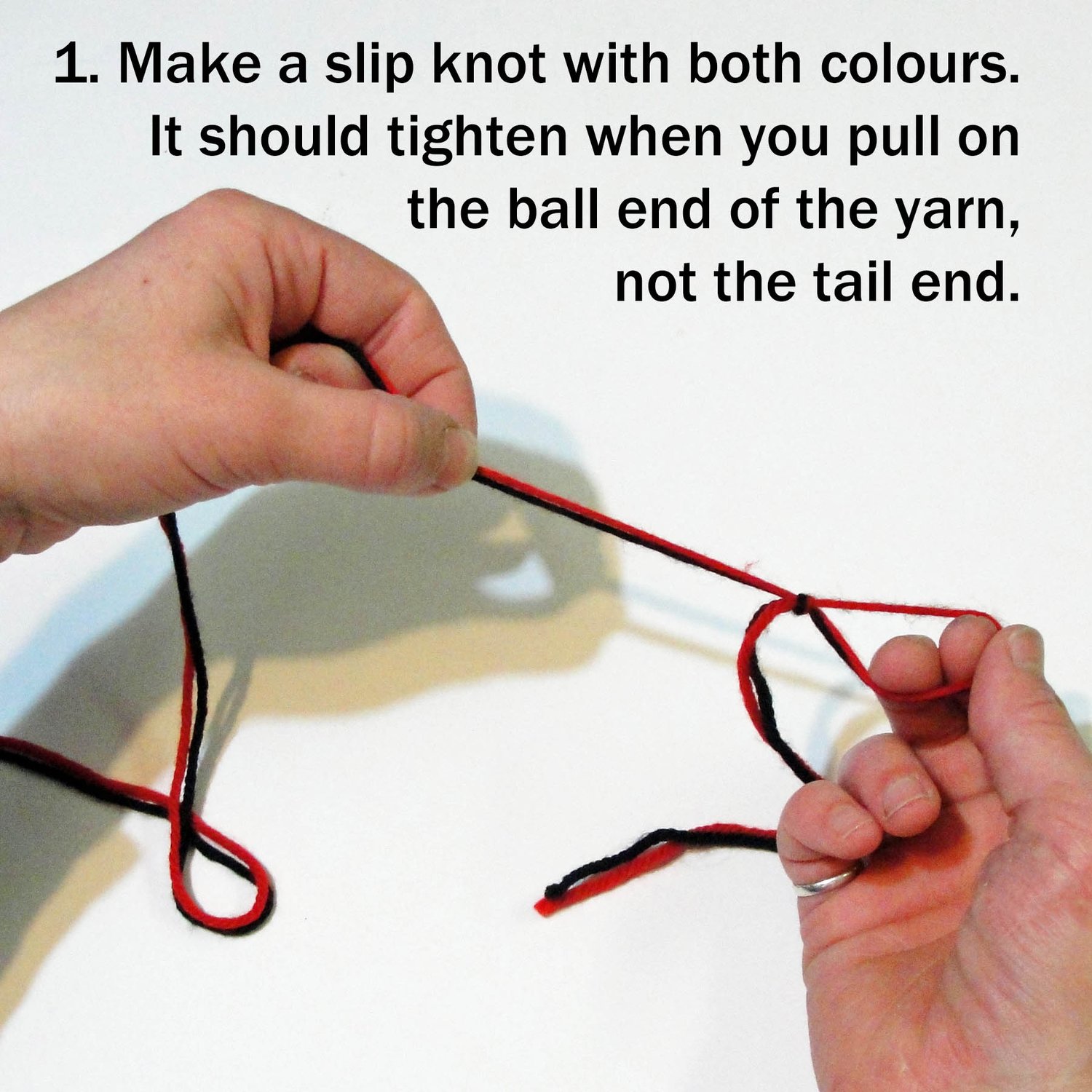 1. Make a slip knot with both colours. It should tighten when you pull on the ball end of the yarn, not the tail end.