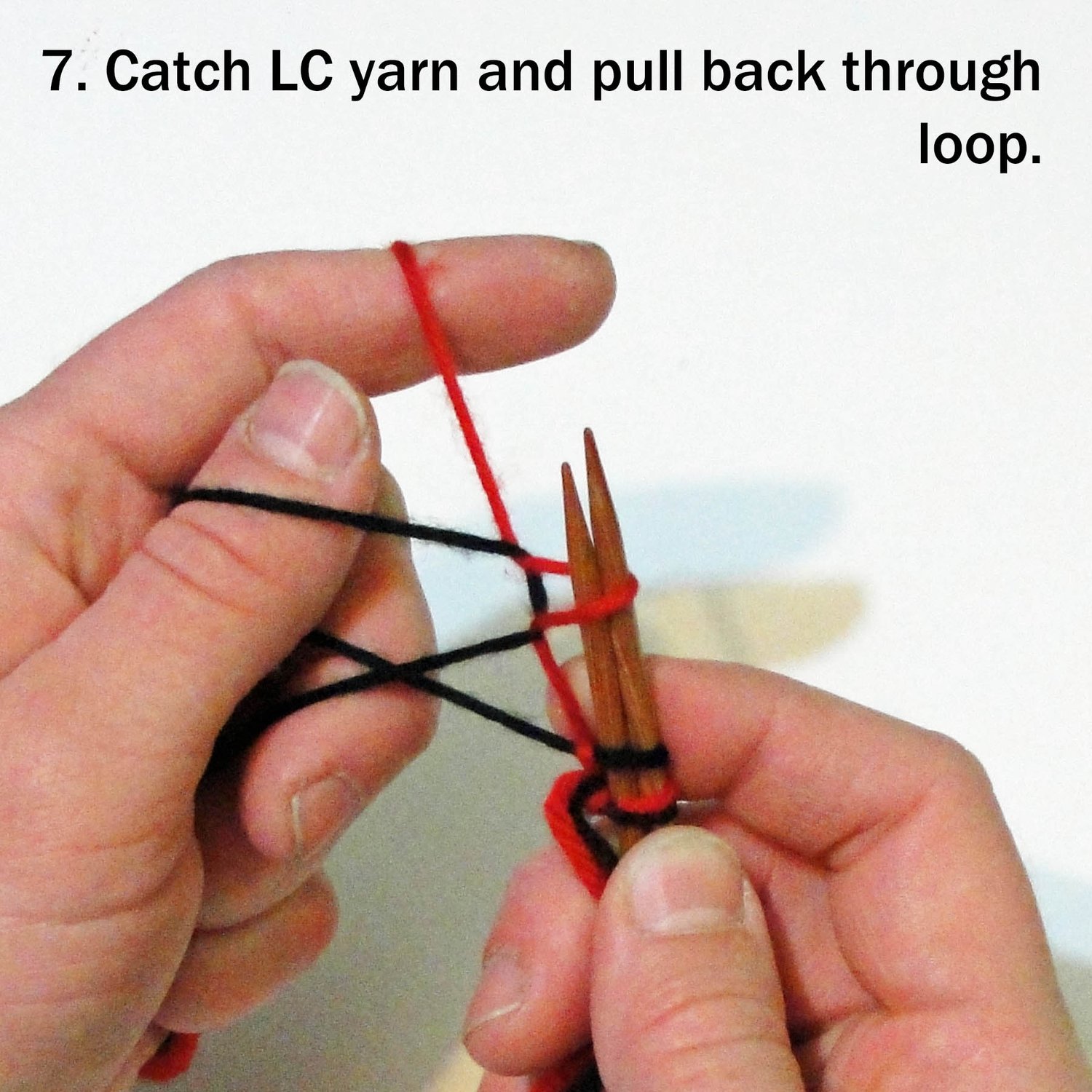 7. Catch LC yarn and pull back through loop.