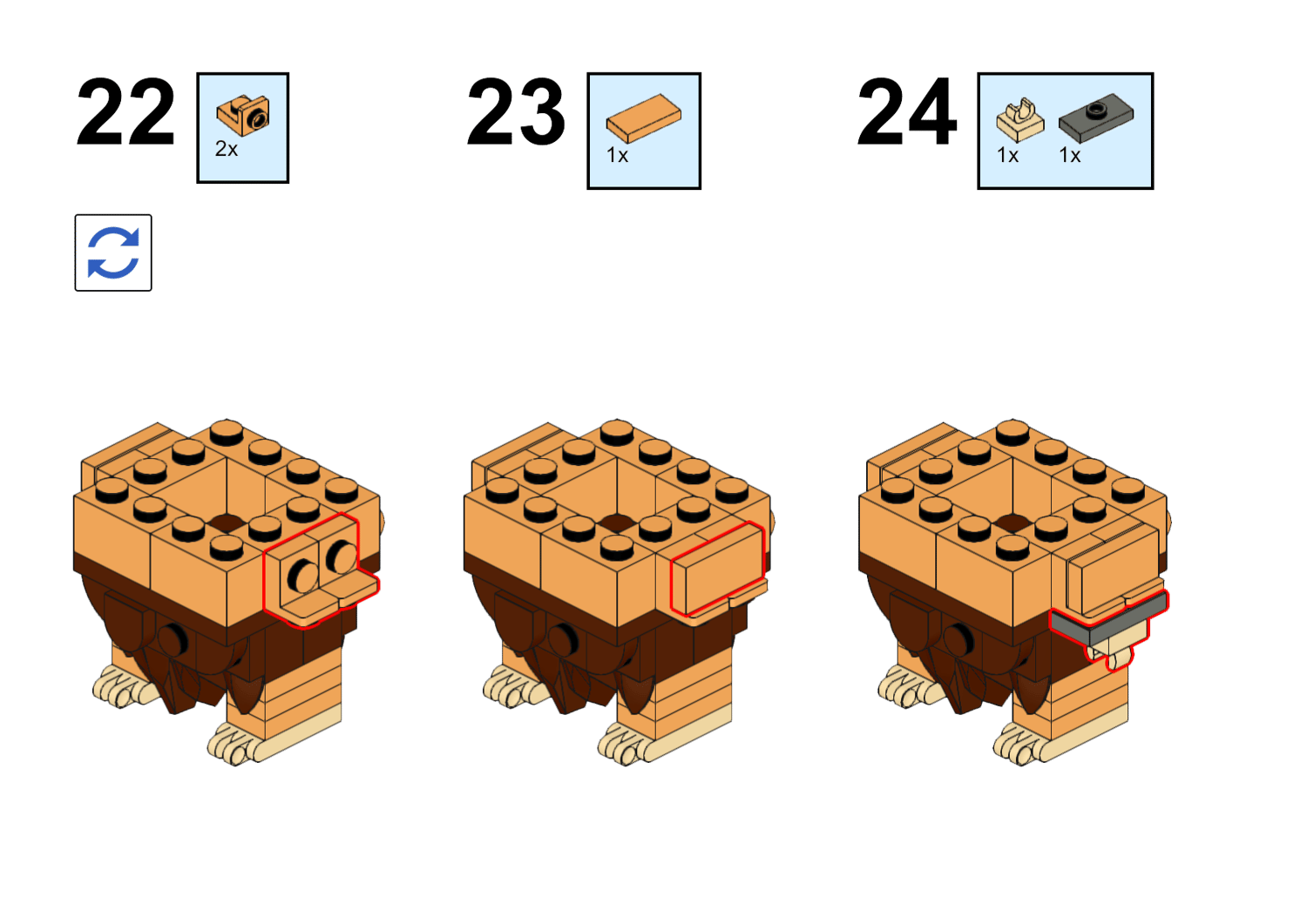 22
2x

23
1x

24
1x 1x