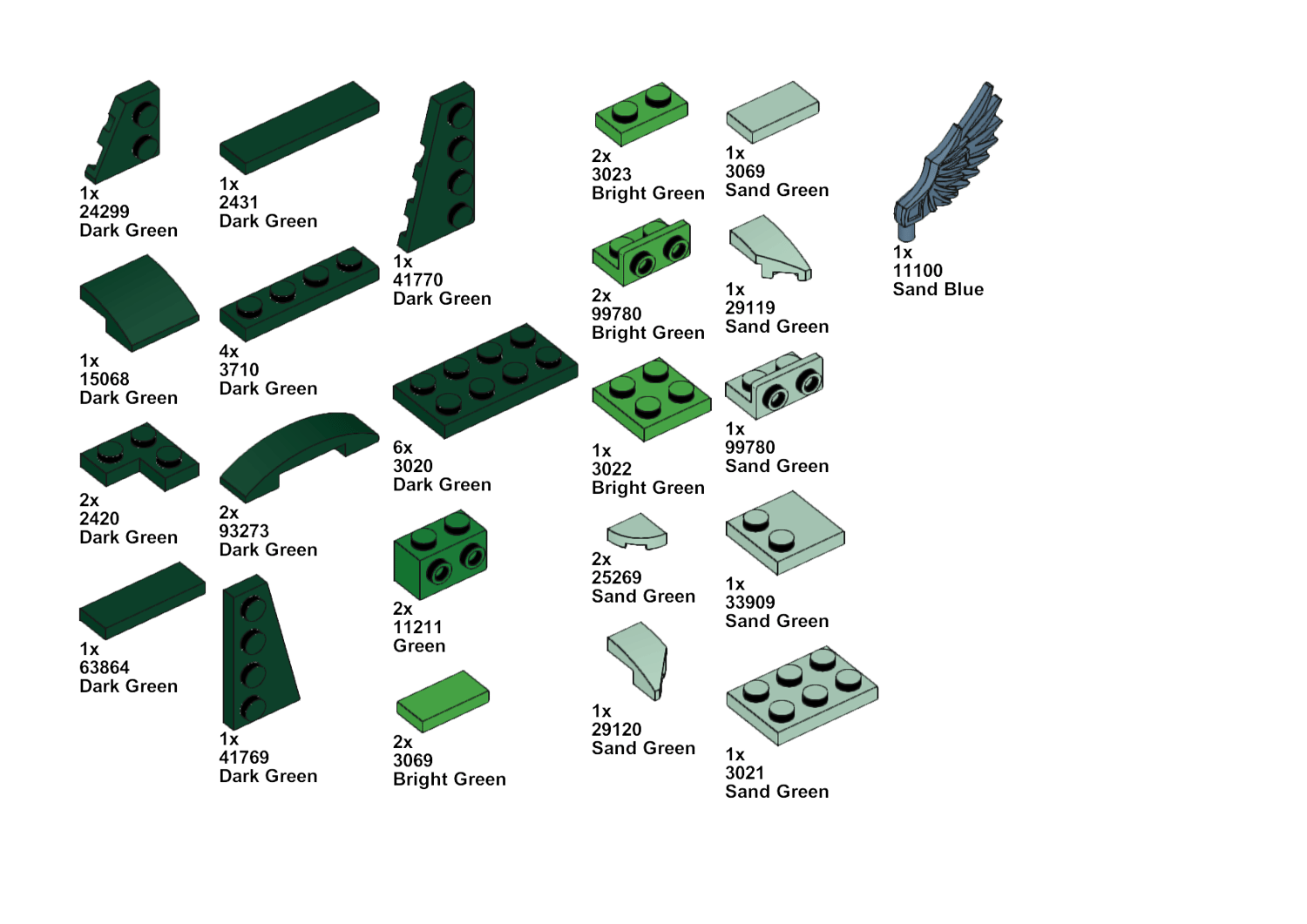 1x
24299
Dark Green

1x
15068
Dark Green

2x
2420
Dark Green

1x
63864
Dark Green

1x
2431
Dark Green

4x
3710
Dark Green

2x
93273
Dark Green

1x
41769
Dark Green

1x
41770
Dark Green

6x
3020
Dark Green

2x
11211
Green

2x
3069
Bright Green

2x
3023
Bright Green

2x
99780
Bright Green

1x
3022
Bright Green

2x
25269
Sand Green

1x
29120
Sand Green

1x
3069
Sand Green

1x
29119
Sand Green

1x
99780
Sand Green

1x
33909
Sand Green

1x
3021
Sand Green

1x
11100
Sand Blue