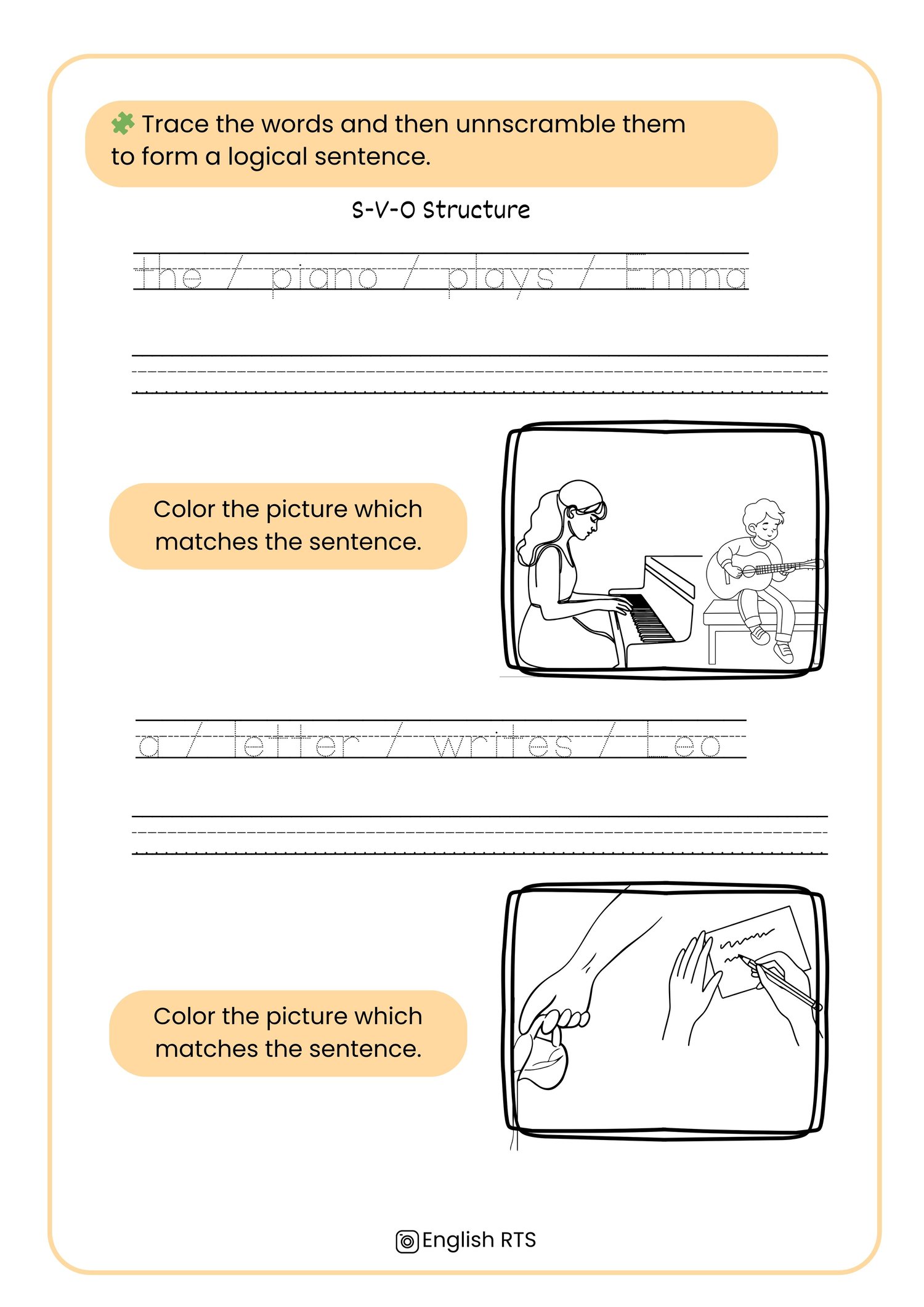 Trace the words and then unnscramble them to form a logical sentence.

S-V-O Structure

the / piano / plays / Emma

Color the picture which matches the sentence.

a / letter / writes / Leo

Color the picture which matches the sentence.

English RTS