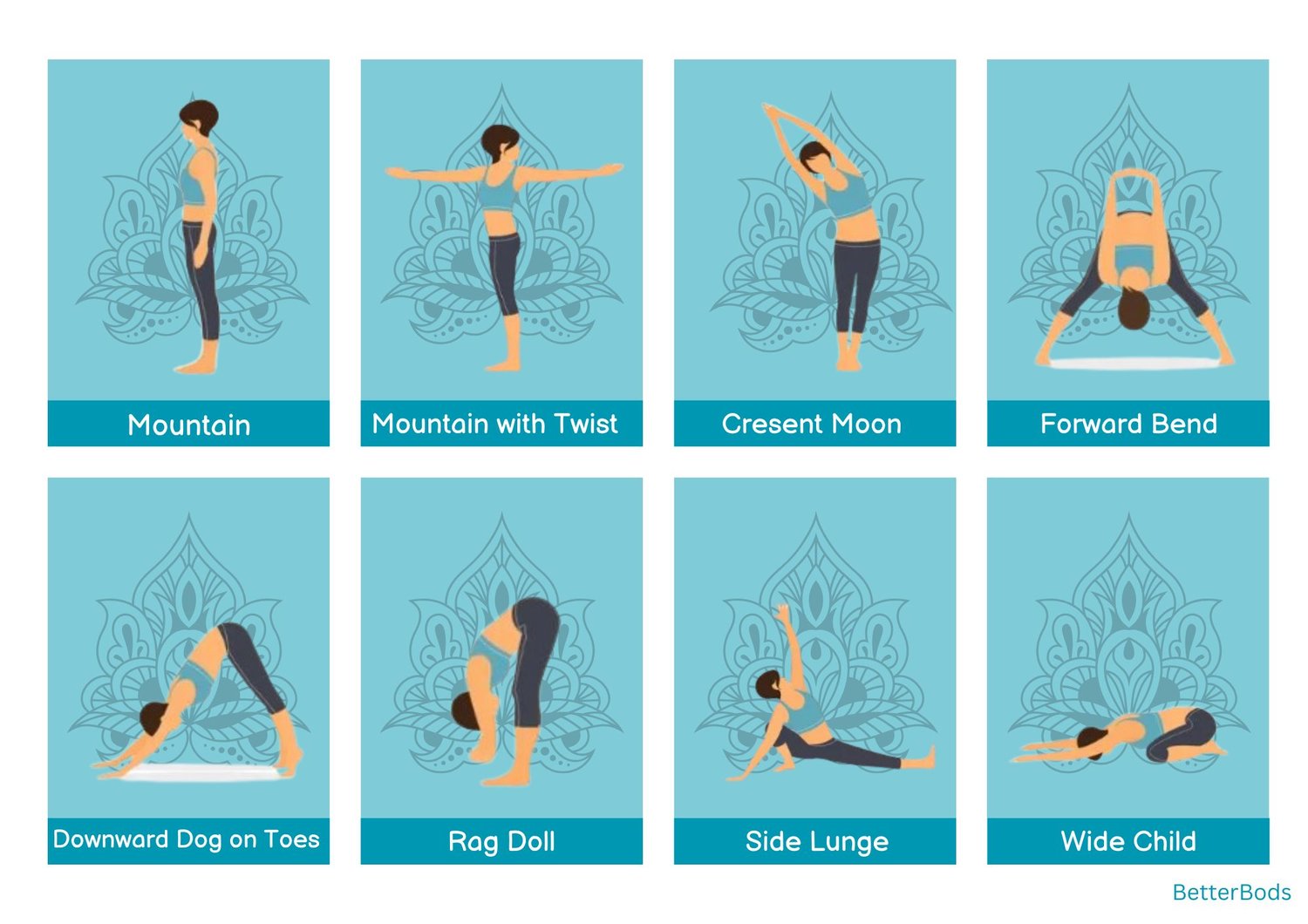 Mountain

Mountain with Twist

Cresent Moon

Forward Bend

Downward Dog on Toes

Rag Doll

Side Lunge

Wide Child

BetterBods