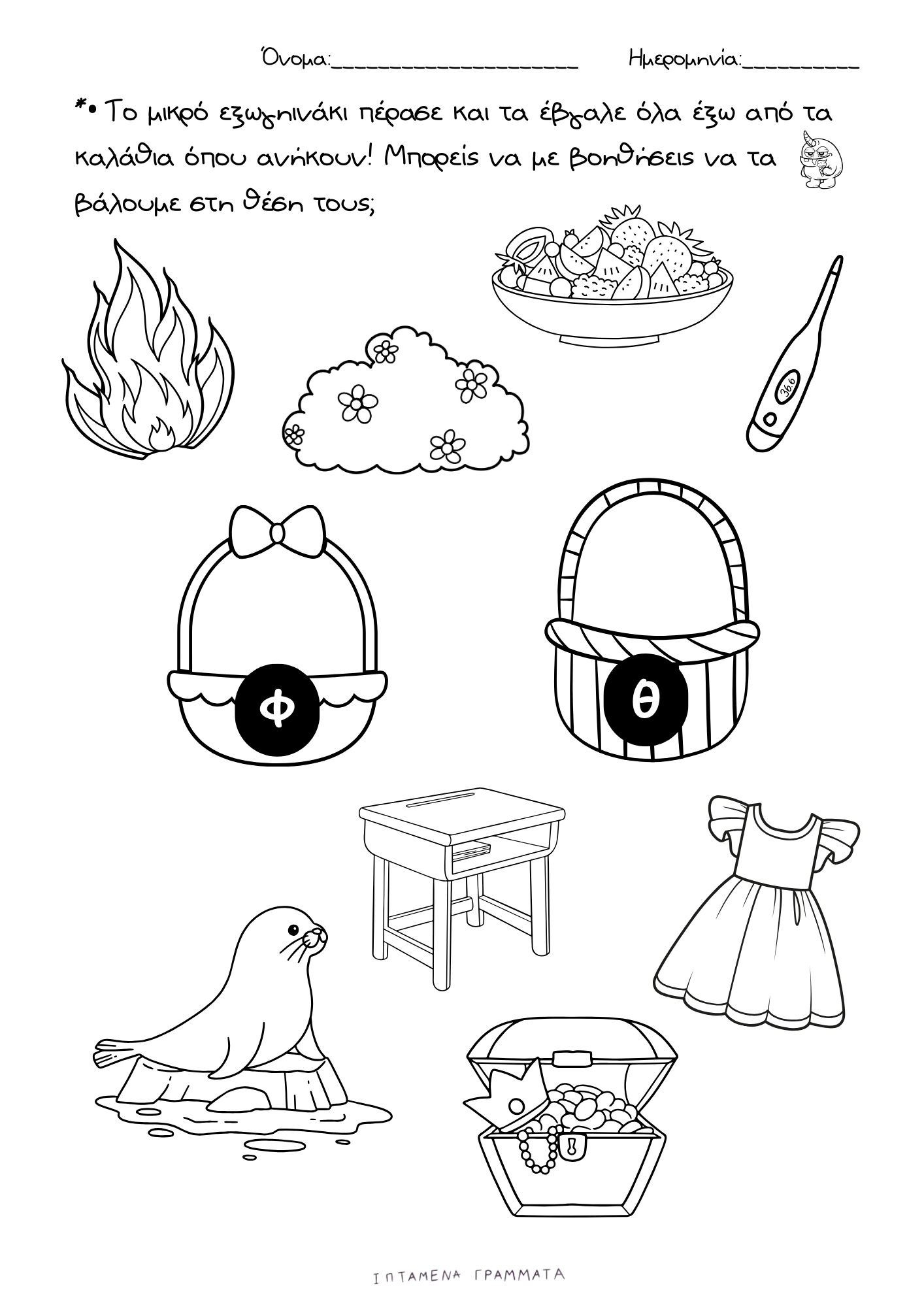 Όνομα:____________________ Ημερομηνία:__________

*• Το μικρό εξωγηινάκι πέρασε και τα έβγαλε όλα έξω από τα καλάθια όπου ανήκουν! Μπορείς να με βοηθήσεις να τα βάλουμε στη θέση τους;

36.6

φ

θ

ΙΠΤΑΜΕΝΑ ΓΡΑΜΜΑΤΑ