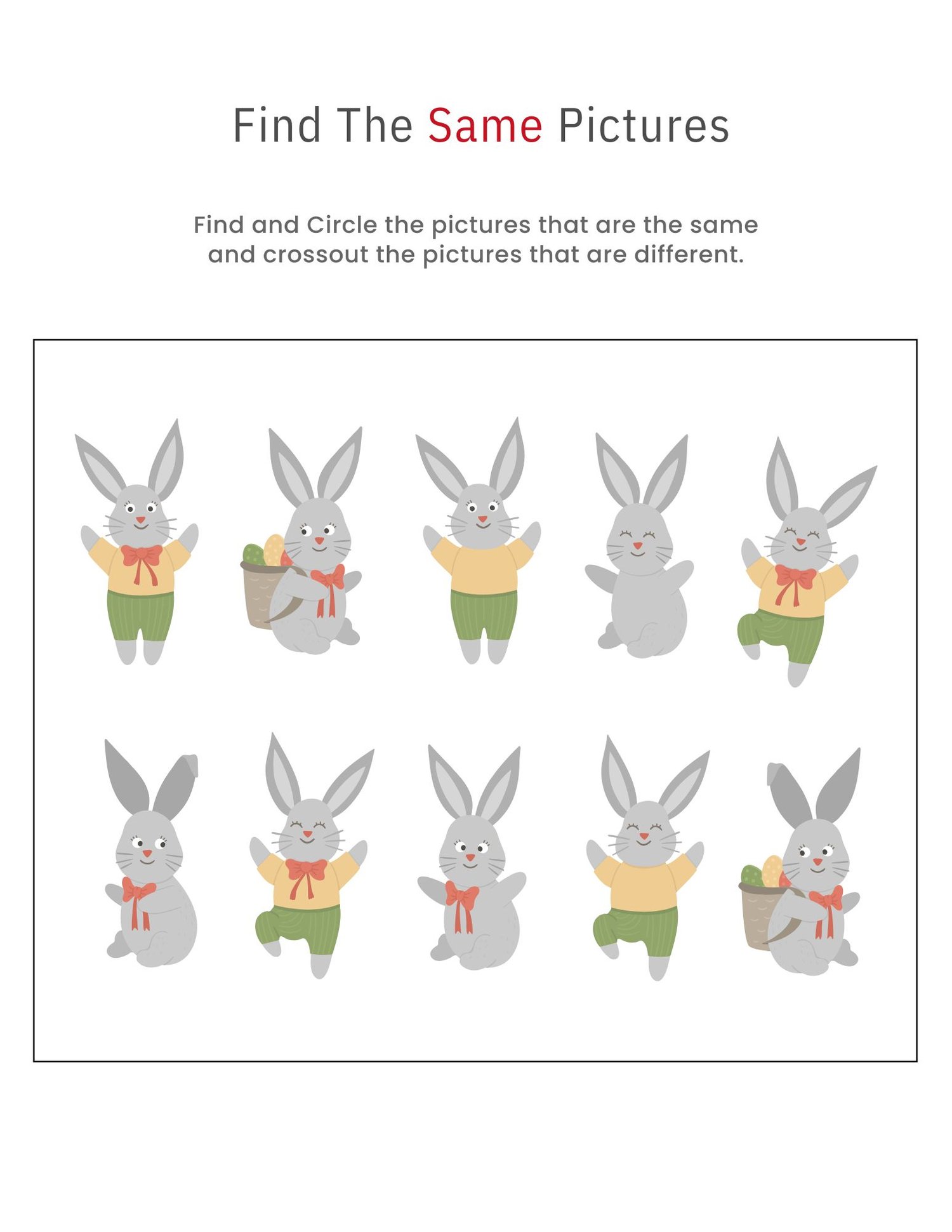 Find The Same Pictures

Find and Circle the pictures that are the same and crossout the pictures that are different.