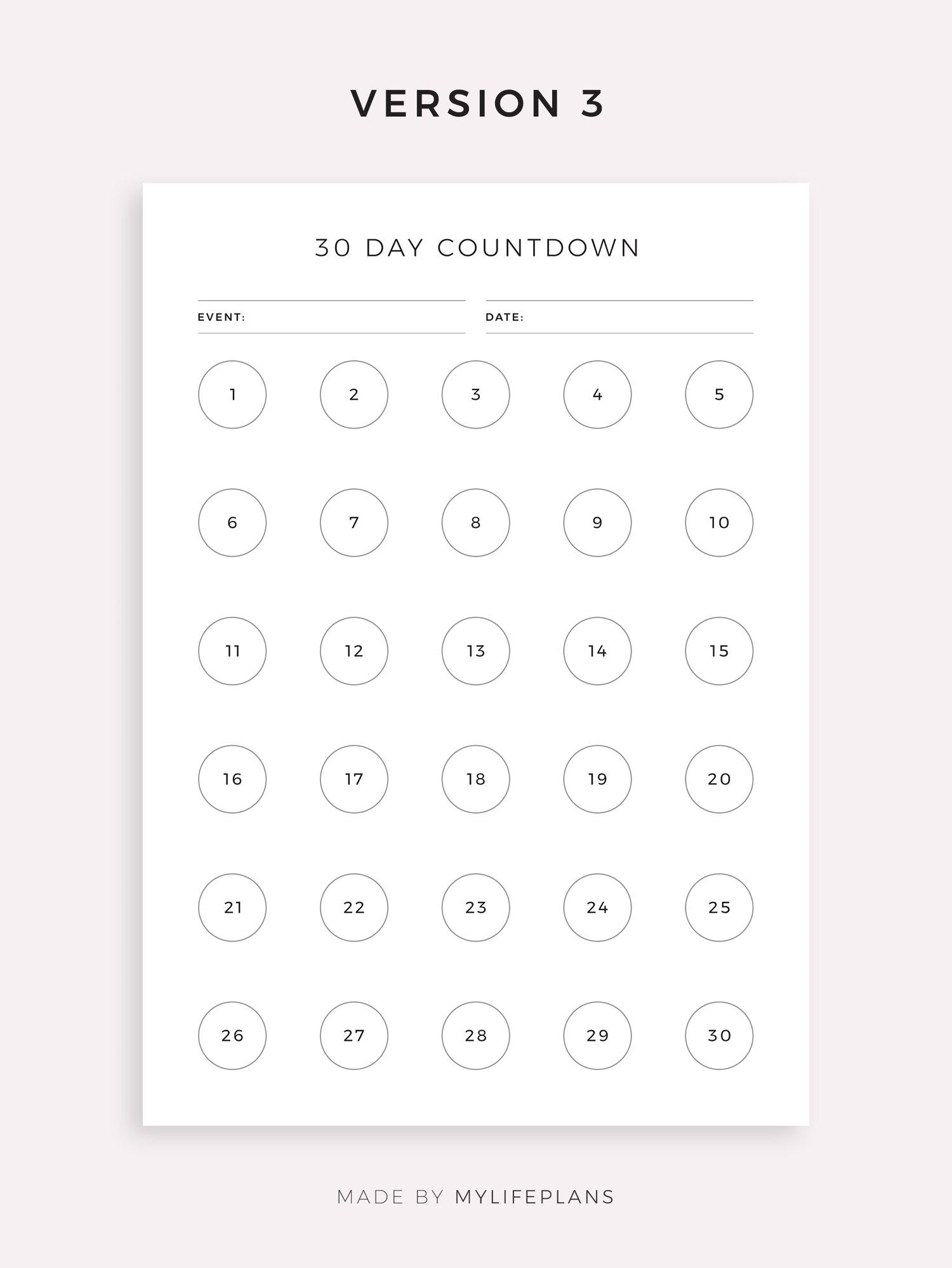 VERSION 3

30 DAY COUNTDOWN

EVENT:    DATE:

1    2    3    4    5

6    7    8    9    10

11    12    13    14    15

16    17    18    19    20

21    22    23    24    25

26    27    28    29    30

MADE BY MYLIFEPLANS