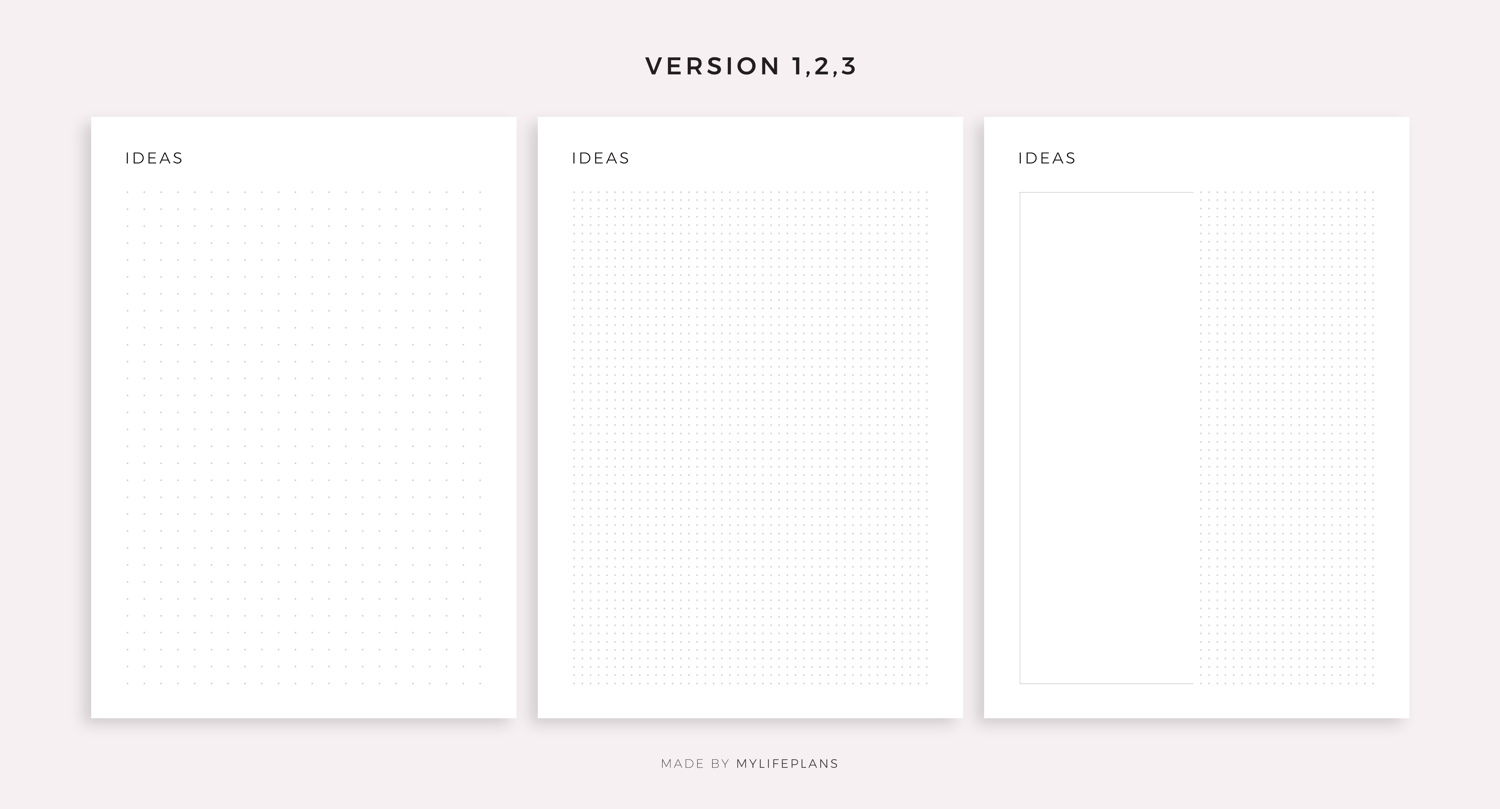 VERSION 1,2,3

IDEAS

IDEAS

IDEAS

MADE BY MYLIFEPLANS