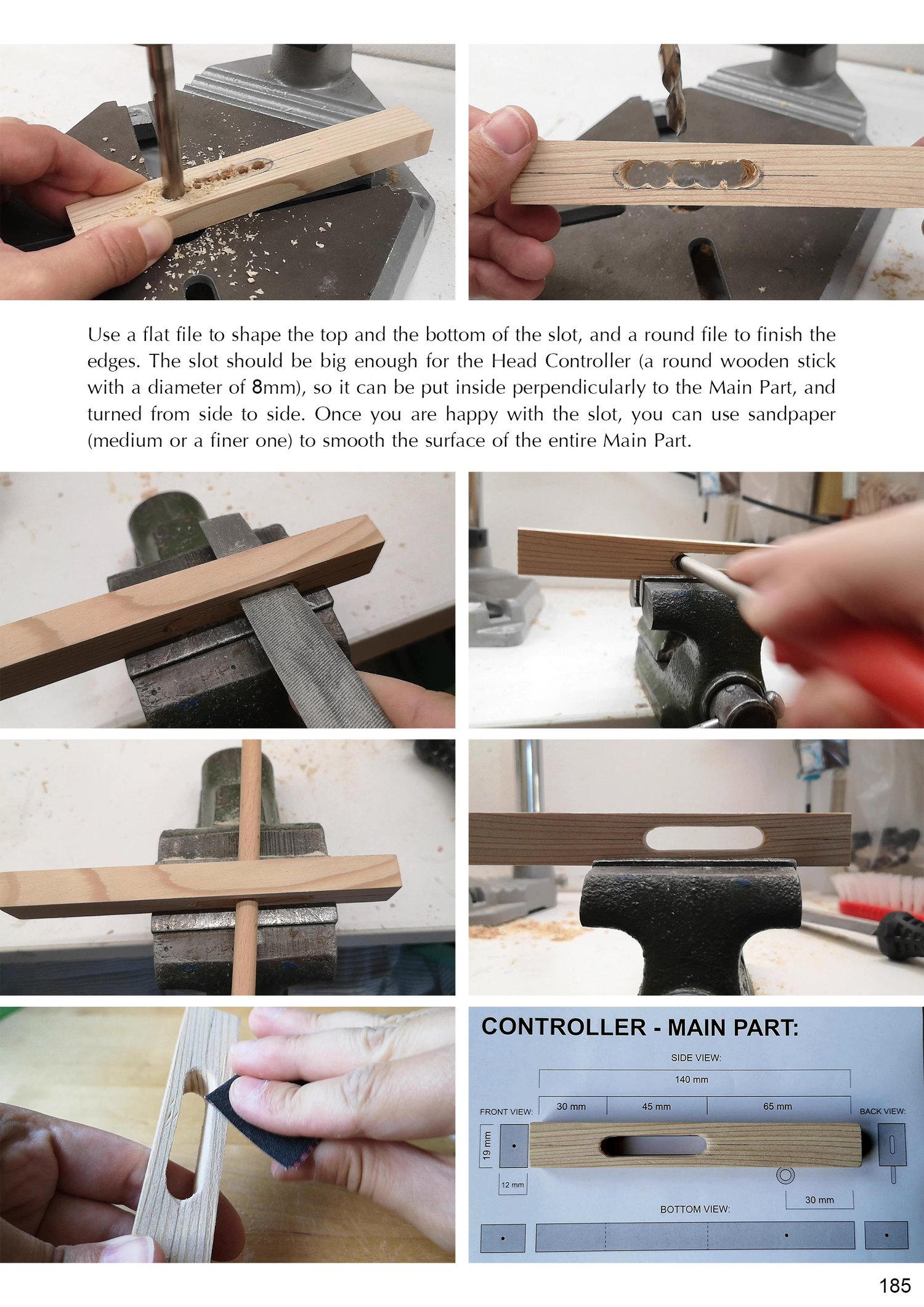 Use a flat file to shape the top and the bottom of the slot, and a round file to finish the edges. The slot should be big enough for the Head Controller (a round wooden stick with a diameter of 8mm), so it can be put inside perpendicularly to the Main Part, and turned from side to side. Once you are happy with the slot, you can use sandpaper (medium or a finer one) to smooth the surface of the entire Main Part.

CONTROLLER - MAIN PART:

SIDE VIEW:

140 mm

30 mm

45 mm

65 mm

FRONT VIEW:

BACK VIEW:

19 mm

12 mm

30 mm

BOTTOM VIEW:

185