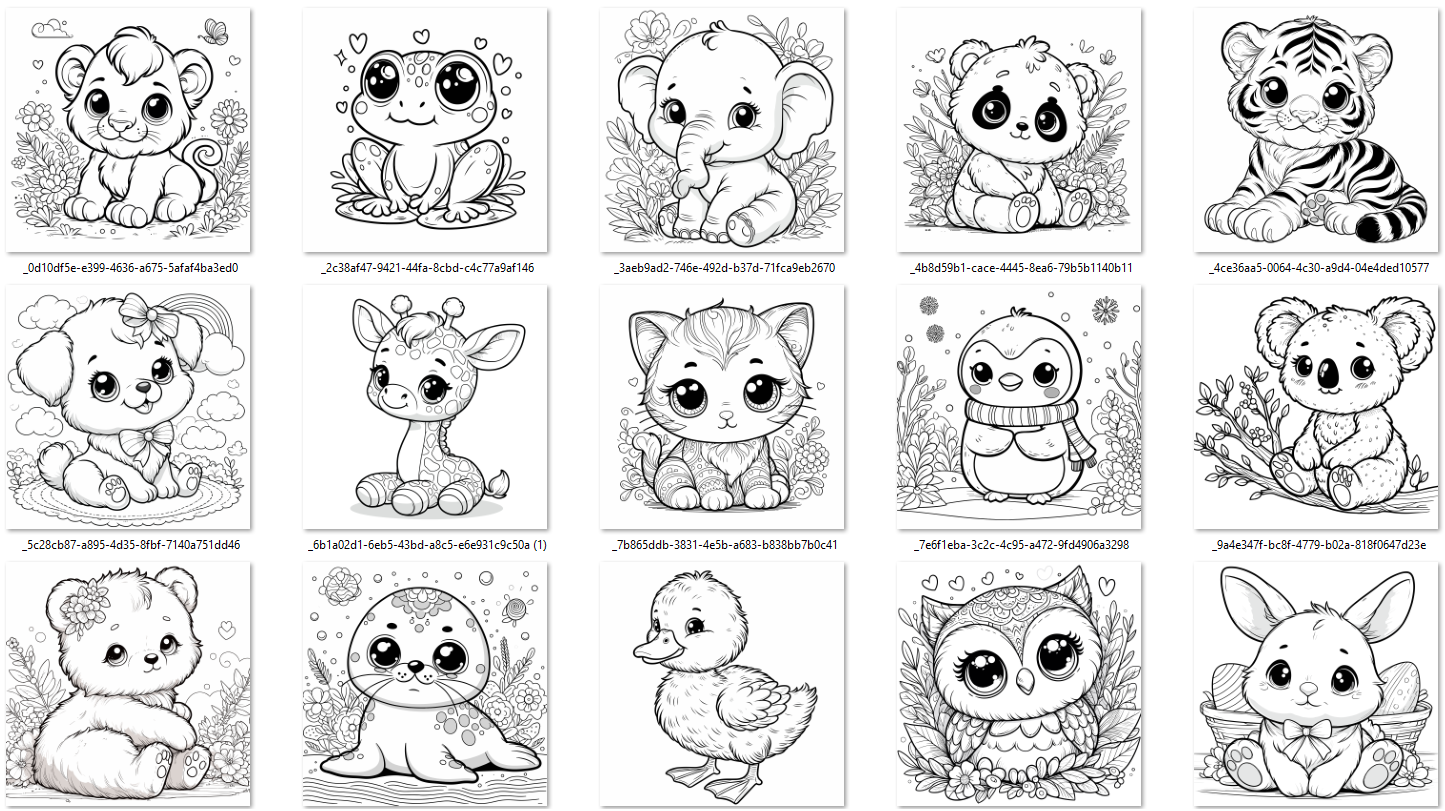 _0d10df5e-e399-4636-a675-5afaf4ba3ed0

_2c38af47-9421-44fa-8cbd-c4c77a9af146

_3aeb9ad2-746e-492d-b37d-71fca9eb2670

_4b8d59b1-cace-4445-8ea6-79b5b1140b11

_4ce36aa5-0064-4c30-a9d4-04e4ded10577

_5c28cb87-a895-4d35-8fbf-7140a751dd46

_6b1a02d1-6eb5-43bd-a8c5-e6e931c9c50a (1)

_7b865ddb-3831-4e5b-a683-b838bb7b0c41

_7e6f1eba-3c2c-4c95-a472-9fd4906a3298

_9a4e347f-bc8f-4779-b02a-818f0647d23e