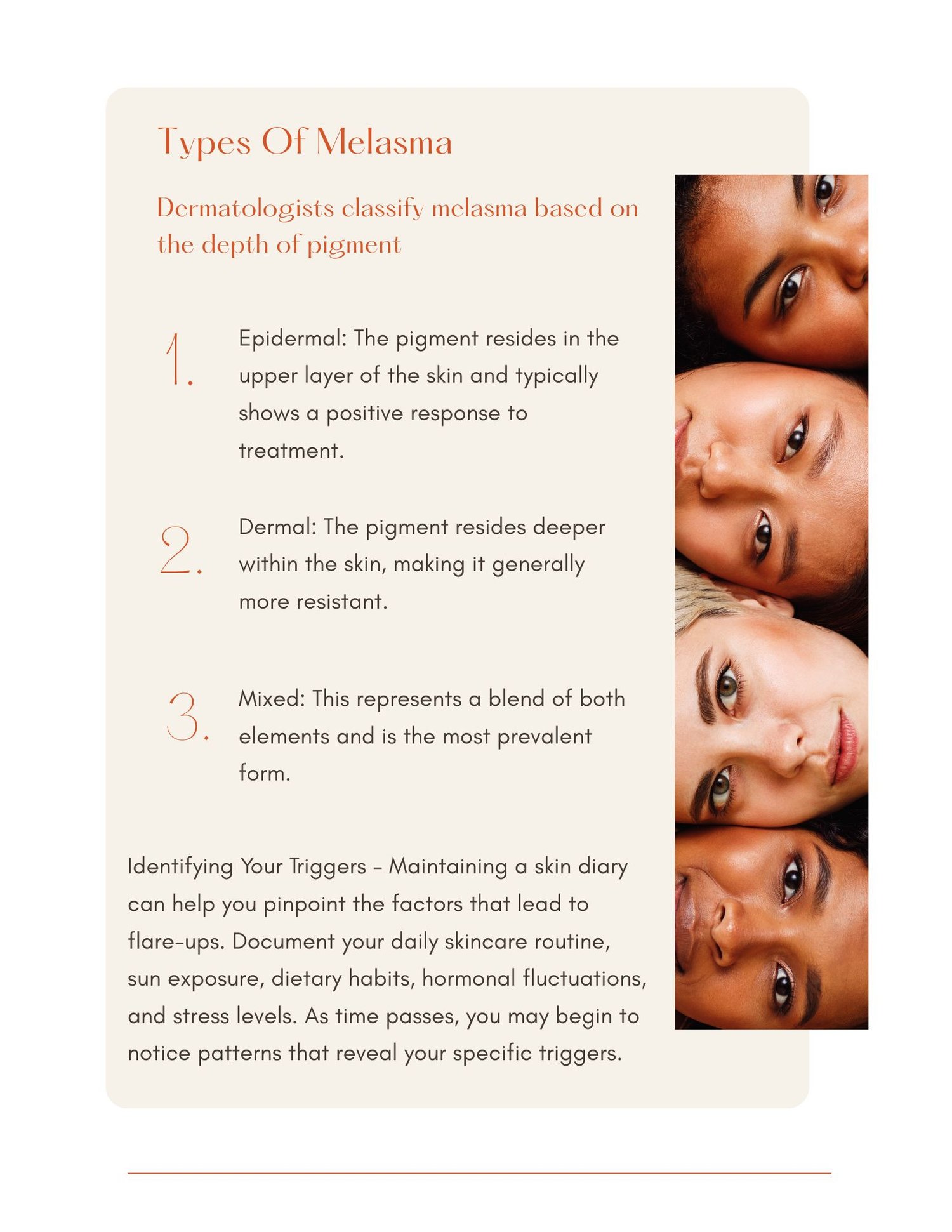 Types Of Melasma

Dermatologists classify melasma based on the depth of pigment

1. Epidermal: The pigment resides in the upper layer of the skin and typically shows a positive response to treatment.

2. Dermal: The pigment resides deeper within the skin, making it generally more resistant.

3. Mixed: This represents a blend of both elements and is the most prevalent form.

Identifying Your Triggers - Maintaining a skin diary can help you pinpoint the factors that lead to flare-ups. Document your daily skincare routine, sun exposure, dietary habits, hormonal fluctuations, and stress levels. As time passes, you may begin to notice patterns that reveal your specific triggers.