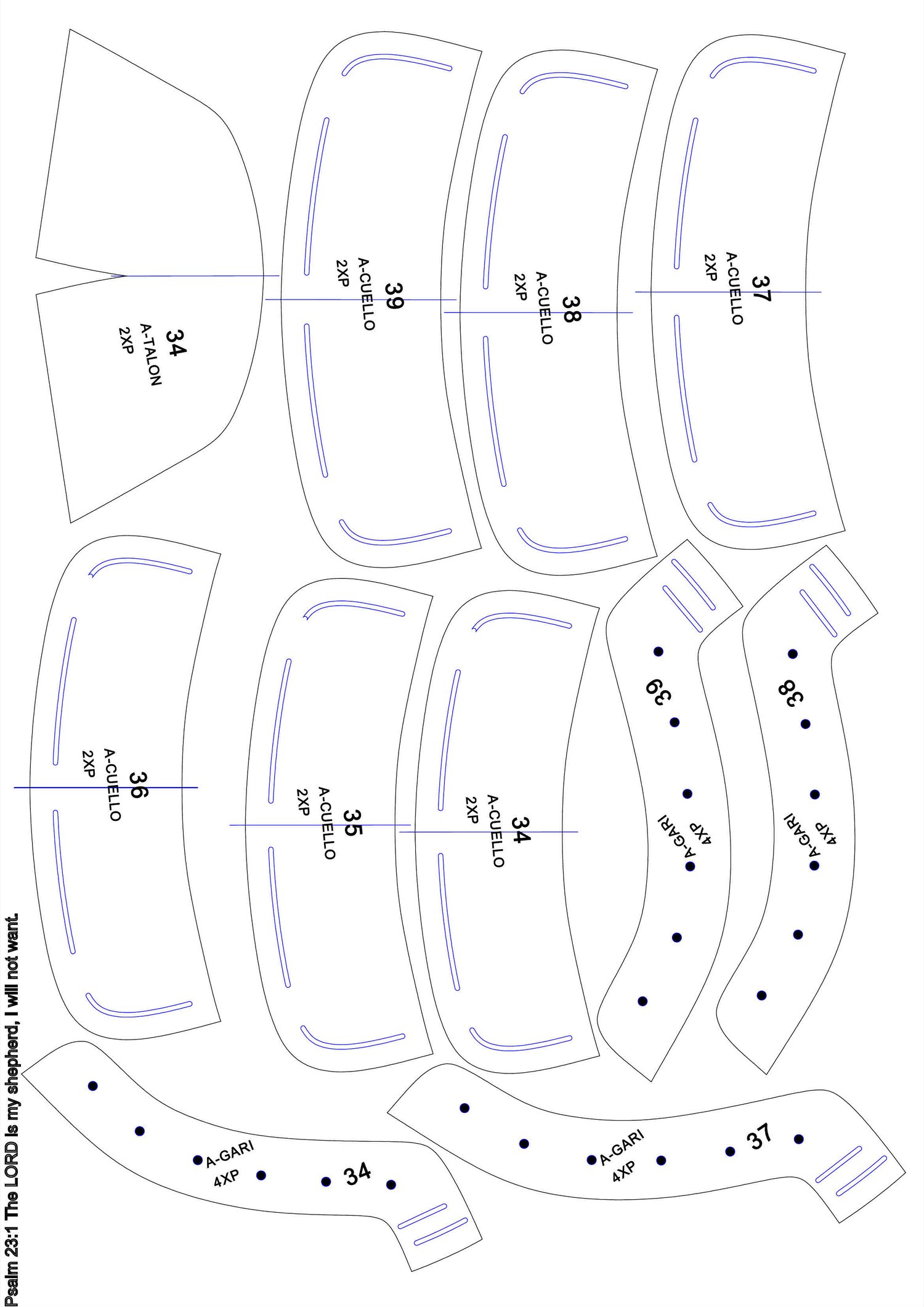 34
A-TALON
2XP

39
A-CUELLO
2XP

38
A-CUELLO
2XP

37
A-CUELLO
2XP

36
A-CUELLO
2XP

35
A-CUELLO
2XP

34
A-CUELLO
2XP

39
A-GARI
4XP

38
A-GARI
4XP

A-GARI
4XP
34

A-GARI
4XP
37

Psalm 23:1 The LORD is my shepherd, I will not want.