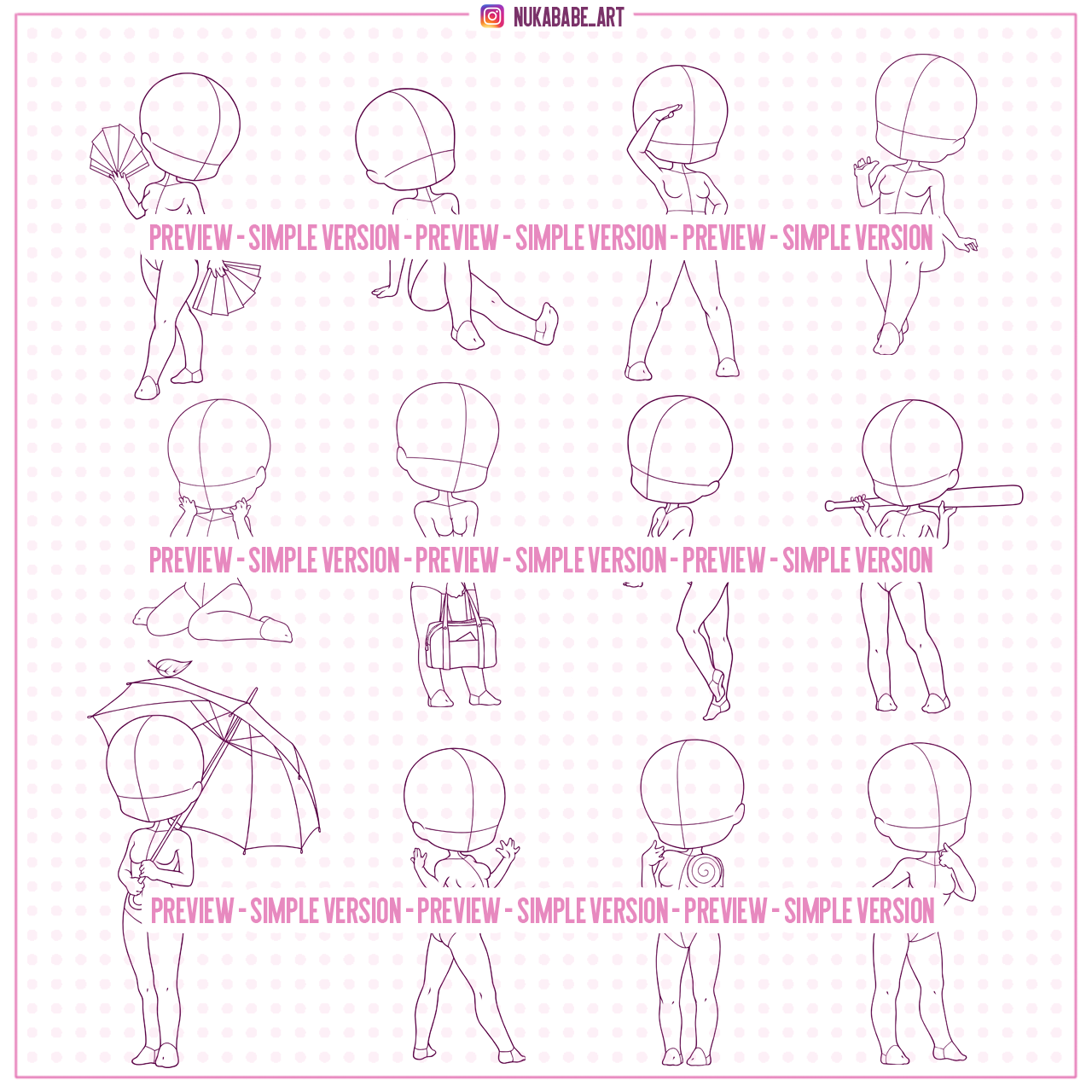 NUKABABE_ART

PREVIEW - SIMPLE VERSION - PREVIEW - SIMPLE VERSION - PREVIEW - SIMPLE VERSION

PREVIEW - SIMPLE VERSION - PREVIEW - SIMPLE VERSION - PREVIEW - SIMPLE VERSION

PREVIEW - SIMPLE VERSION - PREVIEW - SIMPLE VERSION - PREVIEW - SIMPLE VERSION