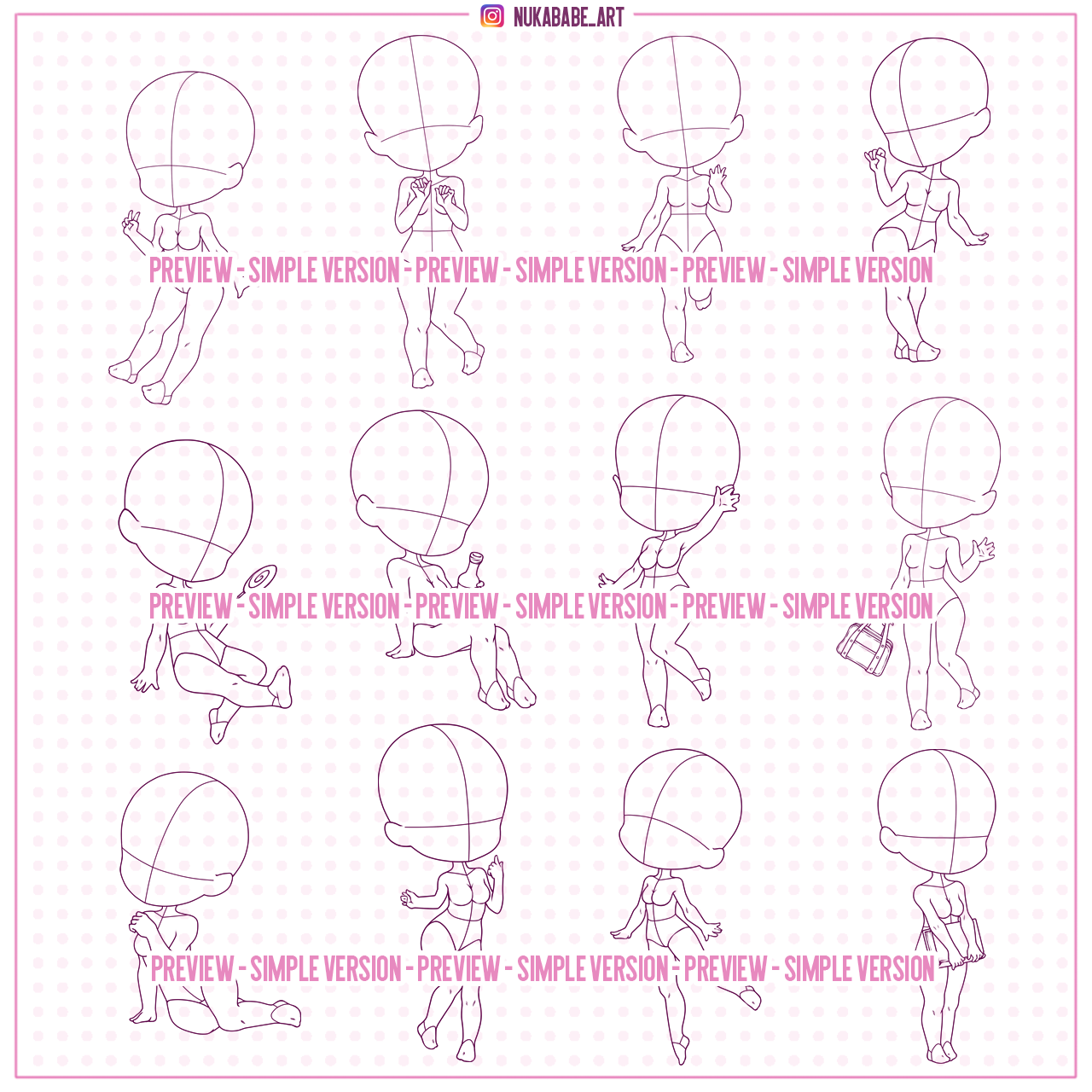 NUKABABE_ART

PREVIEW - SIMPLE VERSION - PREVIEW - SIMPLE VERSION - PREVIEW - SIMPLE VERSION

PREVIEW - SIMPLE VERSION - PREVIEW - SIMPLE VERSION - PREVIEW - SIMPLE VERSION

PREVIEW - SIMPLE VERSION - PREVIEW - SIMPLE VERSION - PREVIEW - SIMPLE VERSION