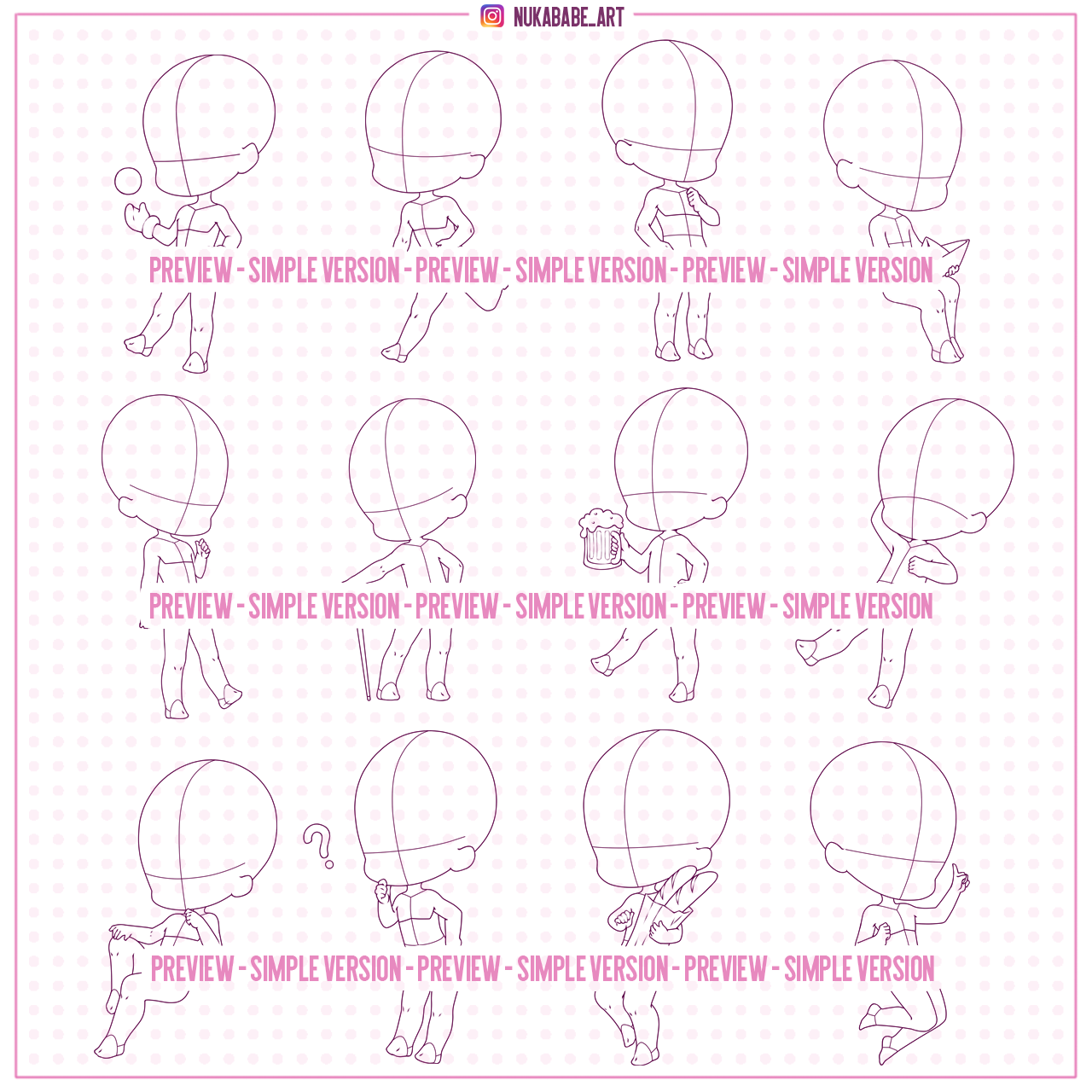 NUKABABE_ART

PREVIEW - SIMPLE VERSION - PREVIEW - SIMPLE VERSION - PREVIEW - SIMPLE VERSION

PREVIEW - SIMPLE VERSION - PREVIEW - SIMPLE VERSION - PREVIEW - SIMPLE VERSION

?

PREVIEW - SIMPLE VERSION - PREVIEW - SIMPLE VERSION - PREVIEW - SIMPLE VERSION