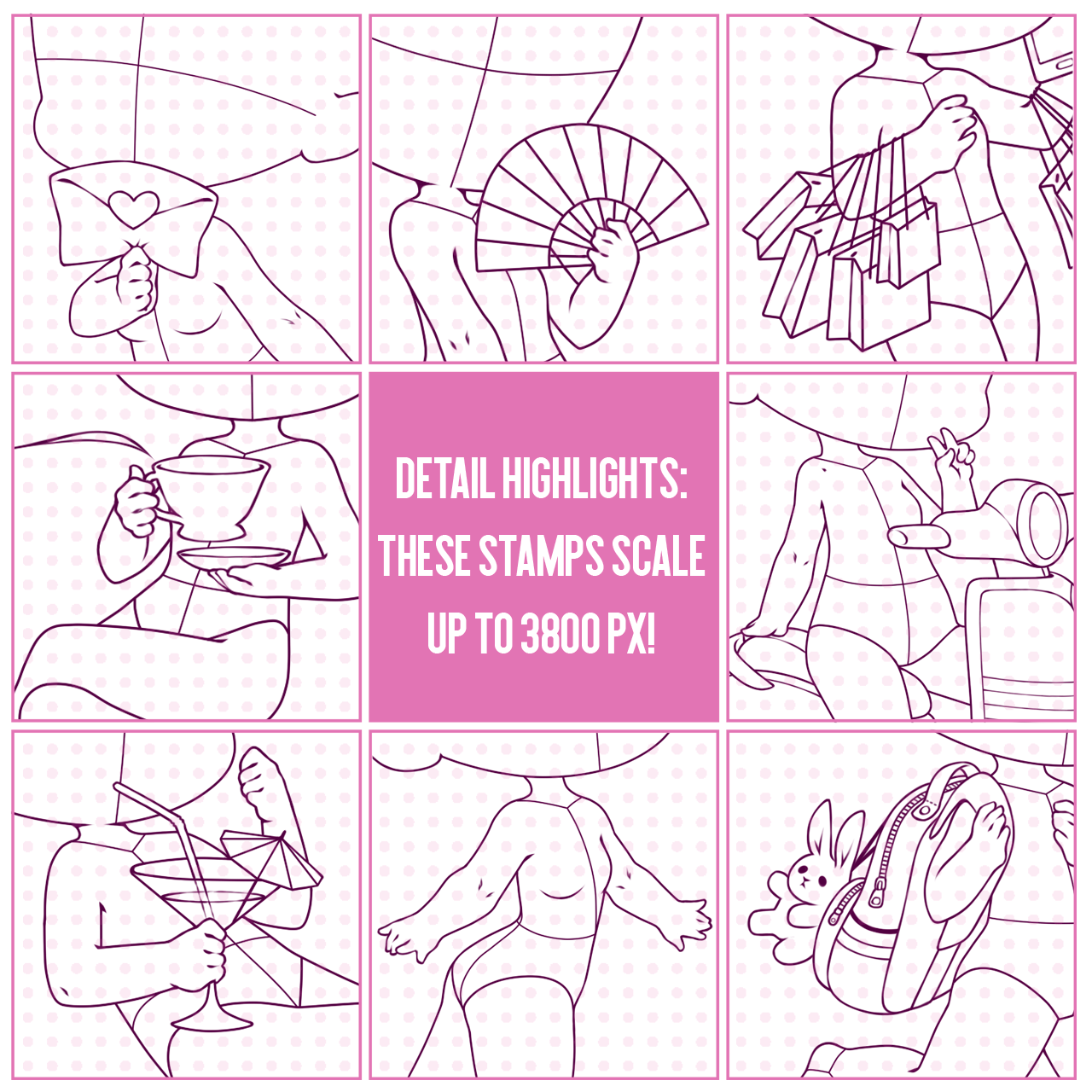 DETAIL HIGHLIGHTS: THESE STAMPS SCALE UP TO 3800 PX!