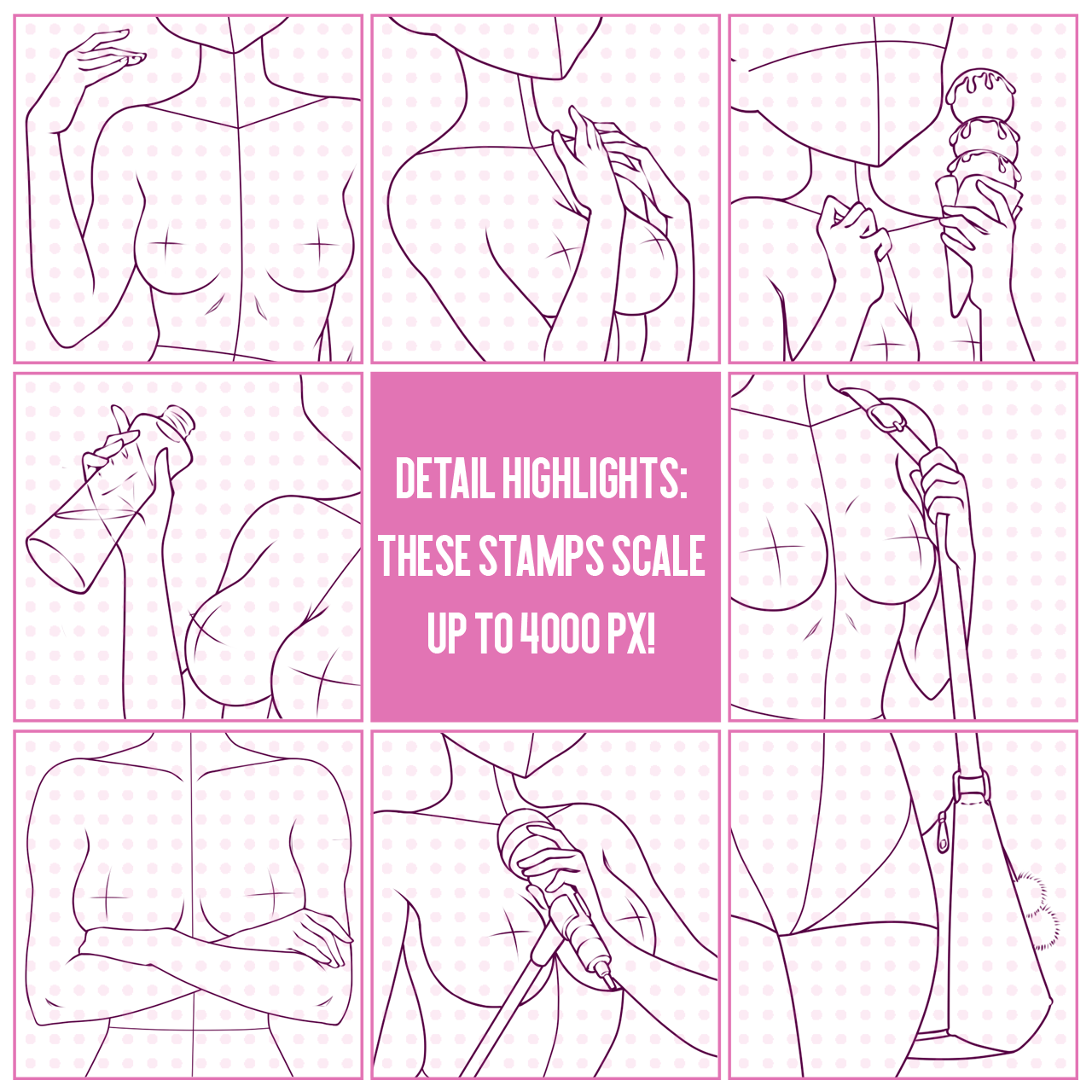 DETAIL HIGHLIGHTS:
THESE STAMPS SCALE
UP TO 4000 PX!