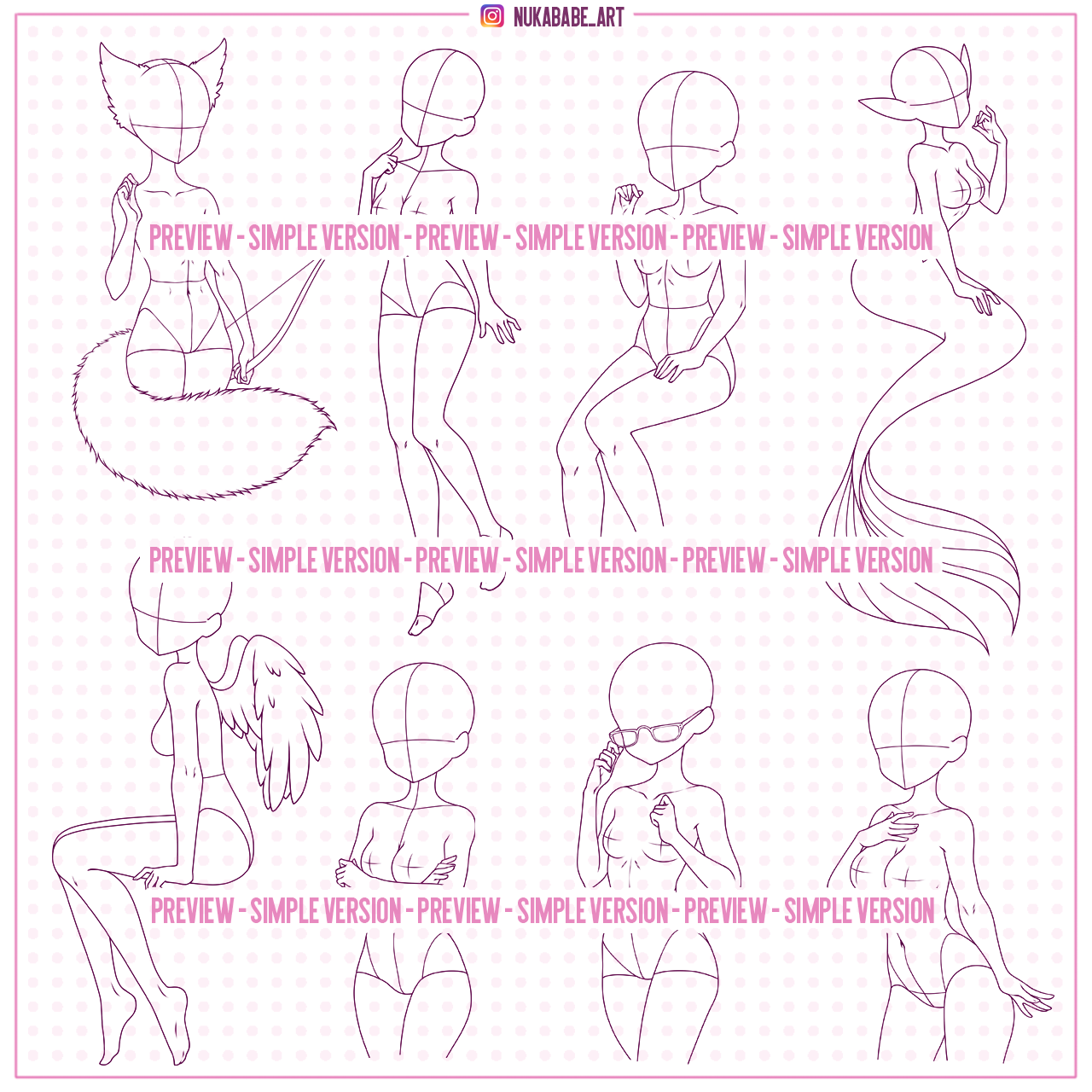 NUKABABE_ART

PREVIEW - SIMPLE VERSION - PREVIEW - SIMPLE VERSION - PREVIEW - SIMPLE VERSION

PREVIEW - SIMPLE VERSION - PREVIEW - SIMPLE VERSION - PREVIEW - SIMPLE VERSION

PREVIEW - SIMPLE VERSION - PREVIEW - SIMPLE VERSION - PREVIEW - SIMPLE VERSION