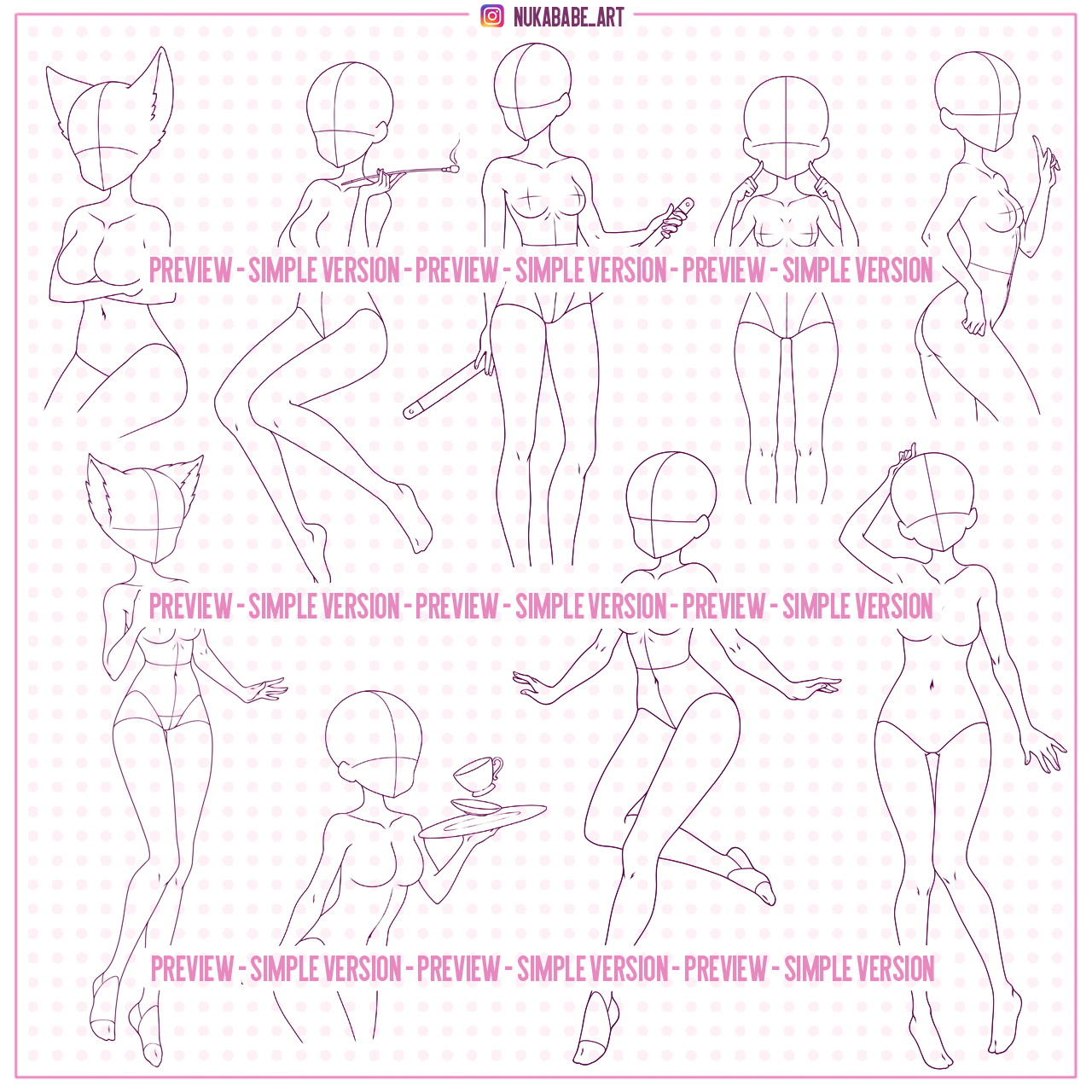 NUKABABE_ART

PREVIEW - SIMPLE VERSION - PREVIEW - SIMPLE VERSION - PREVIEW - SIMPLE VERSION

PREVIEW - SIMPLE VERSION - PREVIEW - SIMPLE VERSION - PREVIEW - SIMPLE VERSION

PREVIEW - SIMPLE VERSION - PREVIEW - SIMPLE VERSION - PREVIEW - SIMPLE VERSION