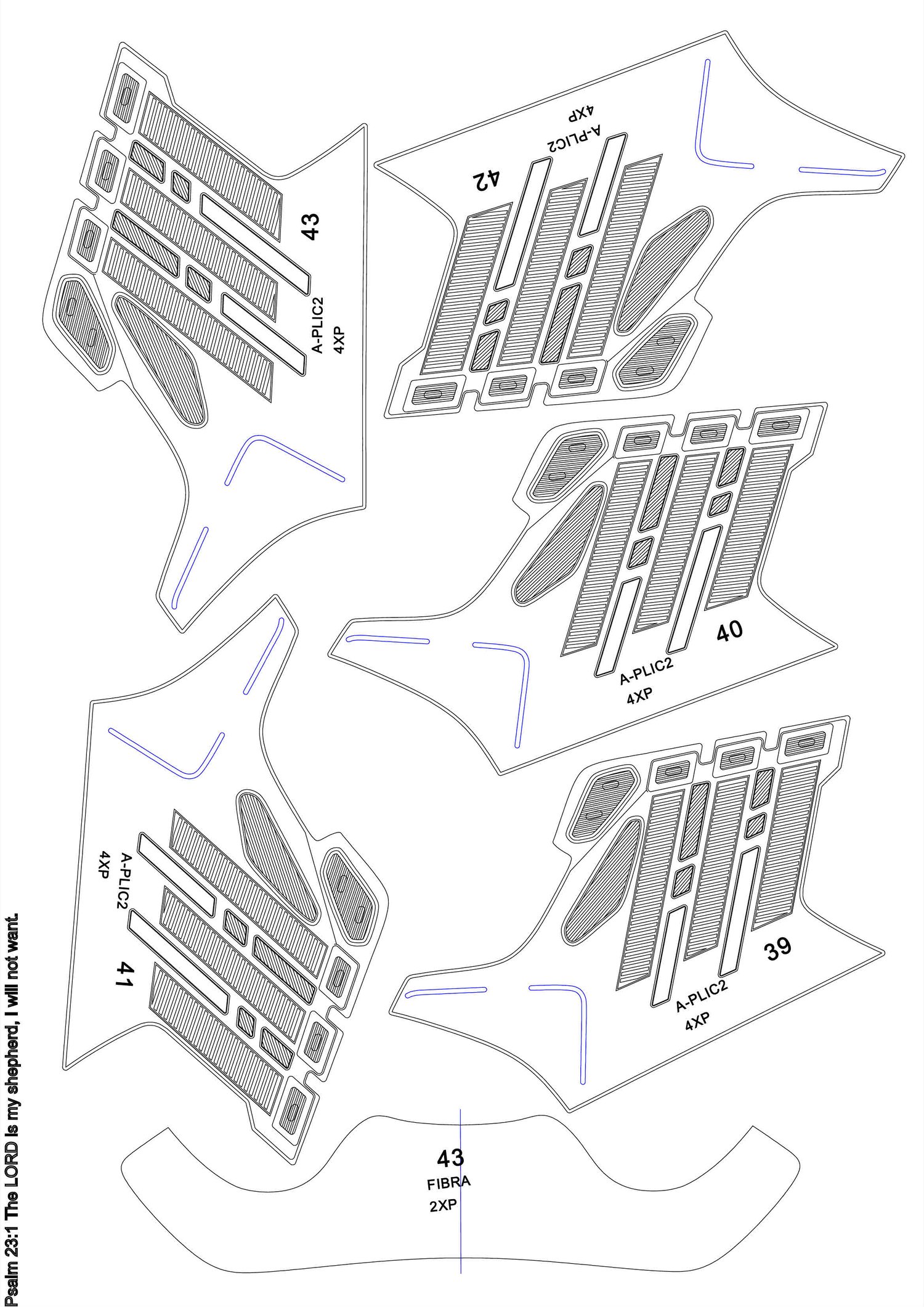 43
A-PLIC2
4XP

42
A-PLIC2
4XP

40
A-PLIC2
4XP

41
A-PLIC2
4XP

39
A-PLIC2
4XP

43
FIBRA
2XP

Psalm 23:1 The LORD is my shepherd, I will not want.