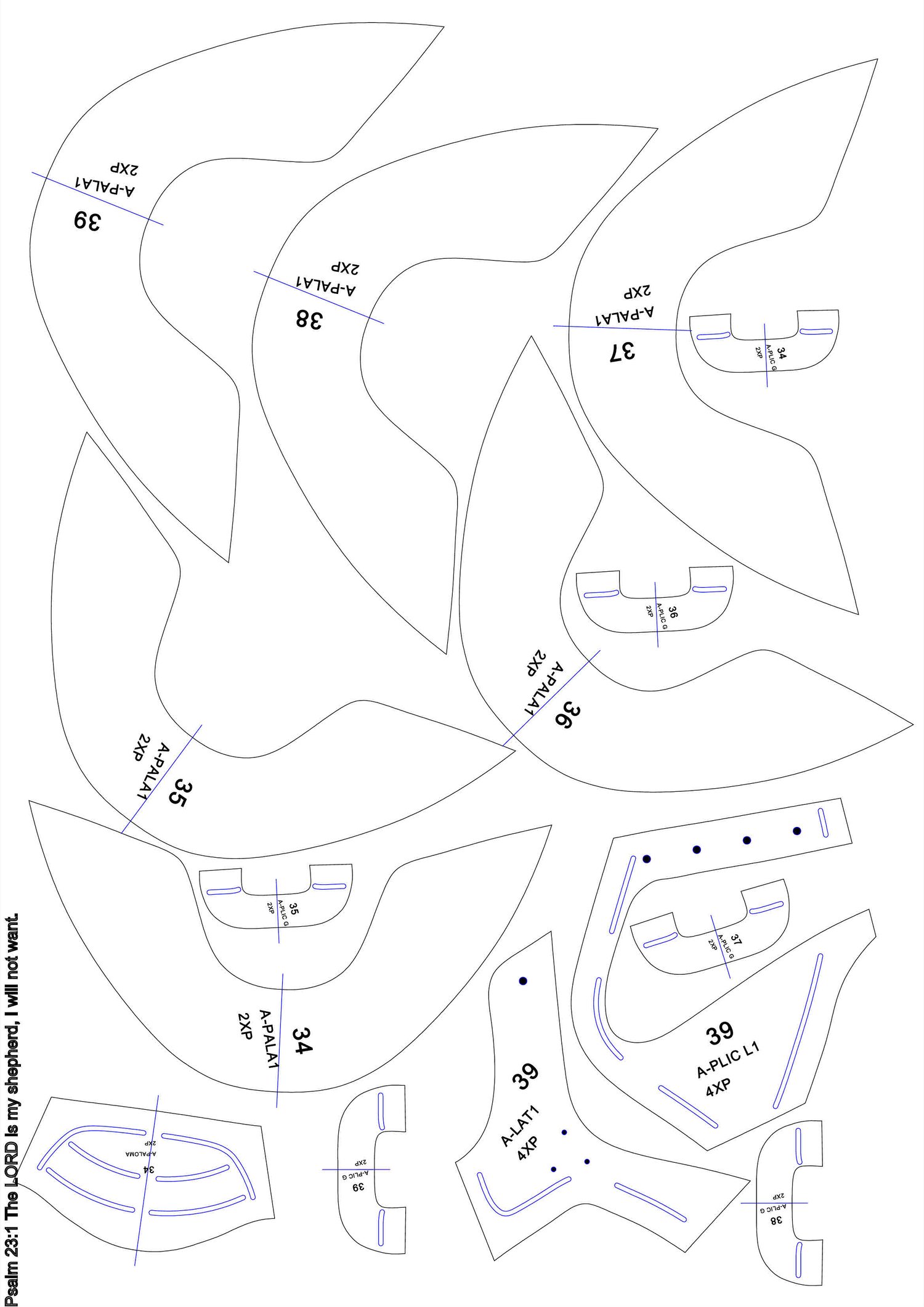 39
A-PALA1
2XP

38
A-PALA1
2XP

37
A-PALA1
2XP

34
A-PLIC G
2XP

36
A-PLIC G
2XP

36
A-PALA1
2XP

35
A-PALA1
2XP

35
A-PLIC G
2XP

34
A-PALA1
2XP

37
A-PLIC G
2XP

39
A-PLIC L1
4XP

39
A-LAT1
4XP

34
A-PALOMA
2XP

39
A-PLIC G
2XP

38
A-PLIC G
2XP

Psalm 23:1 The LORD is my shepherd, I will not want.