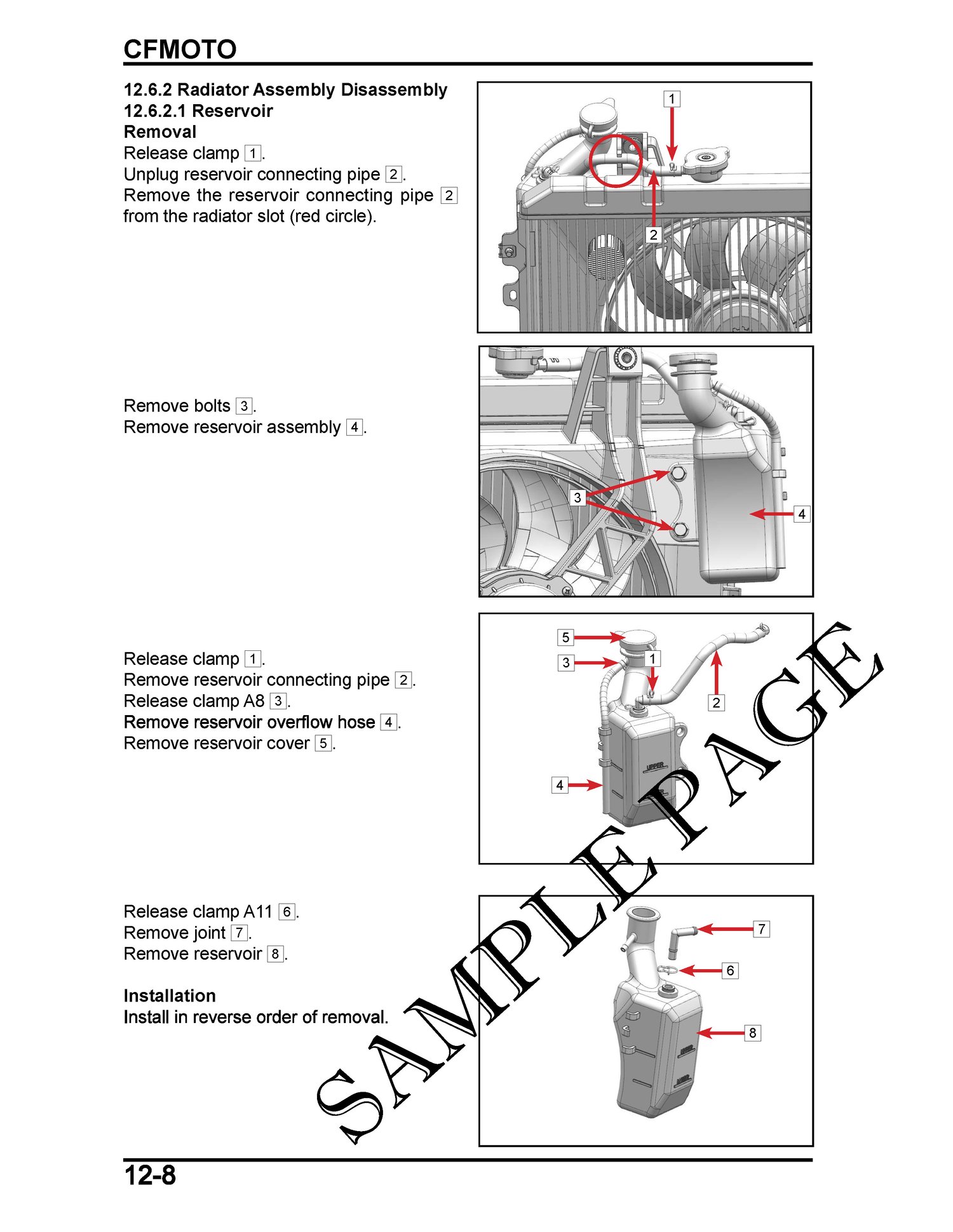 CFMOTO

12.6.2 Radiator Assembly Disassembly
12.6.2.1 Reservoir
Removal
Release clamp 1.
Unplug reservoir connecting pipe 2.
Remove the reservoir connecting pipe 2 from the radiator slot (red circle).

1
2

Remove bolts 3.
Remove reservoir assembly 4.

3
4

Release clamp 1.
Remove reservoir connecting pipe 2.
Release clamp A8 3.
Remove reservoir overflow hose 4.
Remove reservoir cover 5.

5
3
1
2
4
UPPER

Release clamp A11 6.
Remove joint 7.
Remove reservoir 8.

Installation
Install in reverse order of removal.

7
6
8

SAMPLE PAGE

12-8