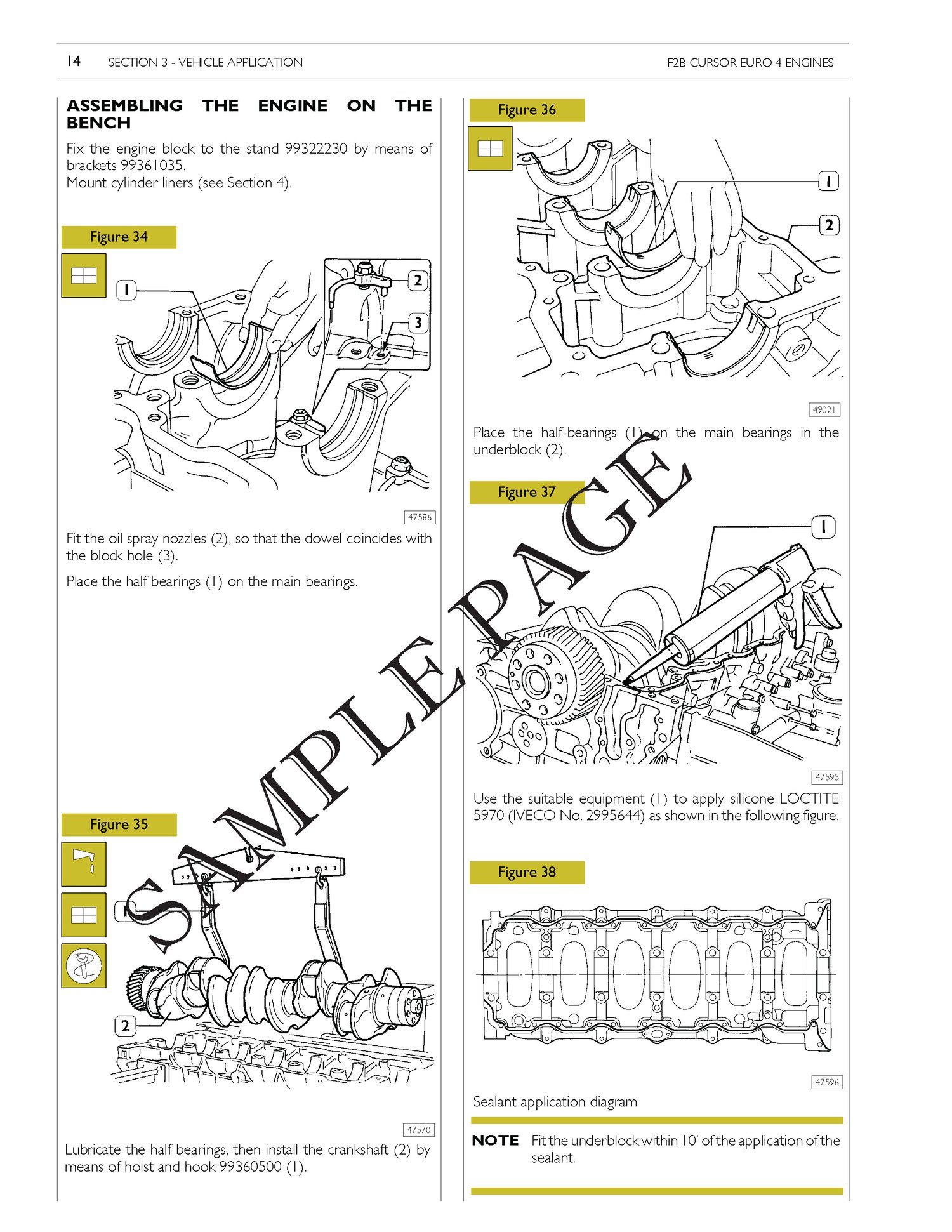 14 SECTION 3 - VEHICLE APPLICATION F2B CURSOR EURO 4 ENGINES

ASSEMBLING THE ENGINE ON THE BENCH

Fix the engine block to the stand 99322230 by means of brackets 99361035.
Mount cylinder liners (see Section 4).

Figure 34

1
2
3

47586

Fit the oil spray nozzles (2), so that the dowel coincides with the block hole (3).

Place the half bearings (1) on the main bearings.

Figure 35

1
2

47570

Lubricate the half bearings, then install the crankshaft (2) by means of hoist and hook 99360500 (1).

Figure 36

1
2

49021

Place the half-bearings (1) on the main bearings in the underblock (2).

Figure 37

1

47595

Use the suitable equipment (1) to apply silicone LOCTITE 5970 (IVECO No. 2995644) as shown in the following figure.

Figure 38

47596

Sealant application diagram

NOTE Fit the underblock within 10' of the application of the sealant.

SAMPLE PAGE